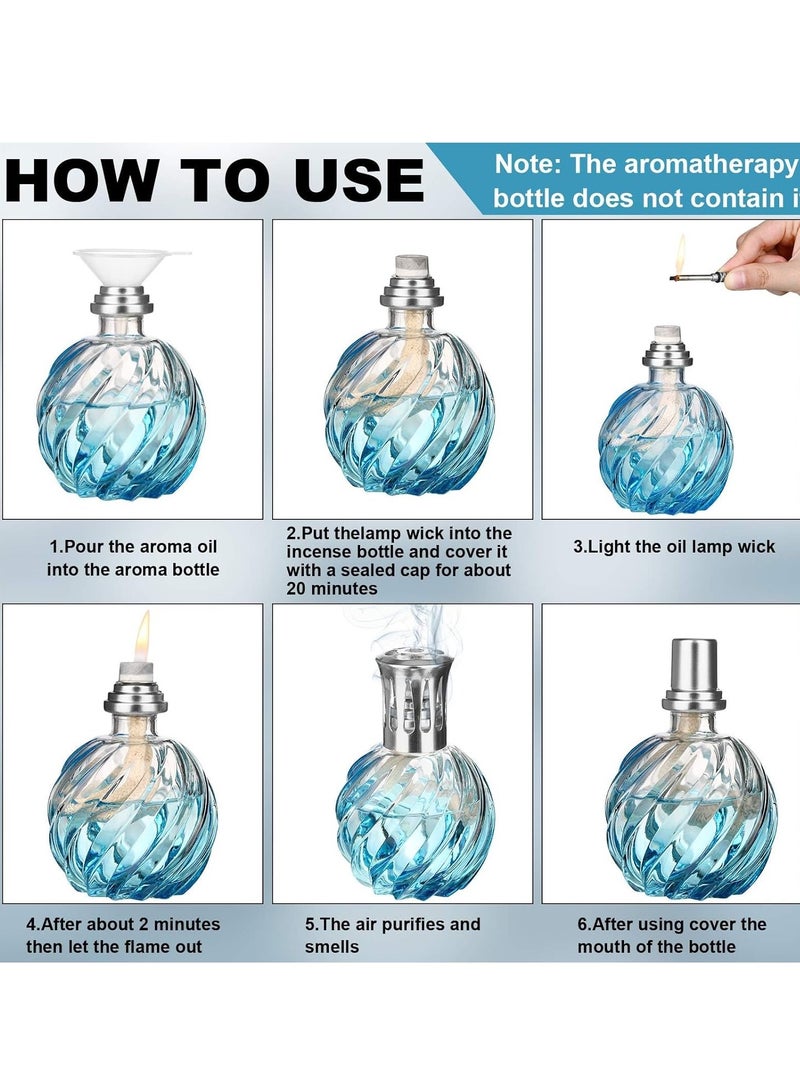 HOW TO USE

Note: The aromatherapy bottle does not contain i

1.Pour the aroma oil into the aroma bottle

2.Put thelamp wick into the incense bottle and cover it with a sealed cap for about 20 minutes

3.Light the oil lamp wick

4.After about 2 minutes then let the flame out

5.The air purifies and smells

6.After using cover the mouth of the bottle