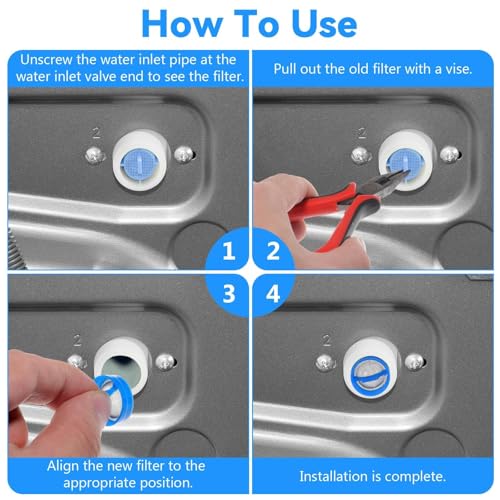 How To Use

Unscrew the water inlet pipe at the water inlet valve end to see the filter.

2

1

Pull out the old filter with a vise.

2

2

3

2

Align the new filter to the appropriate position.

4

2

Installation is complete.