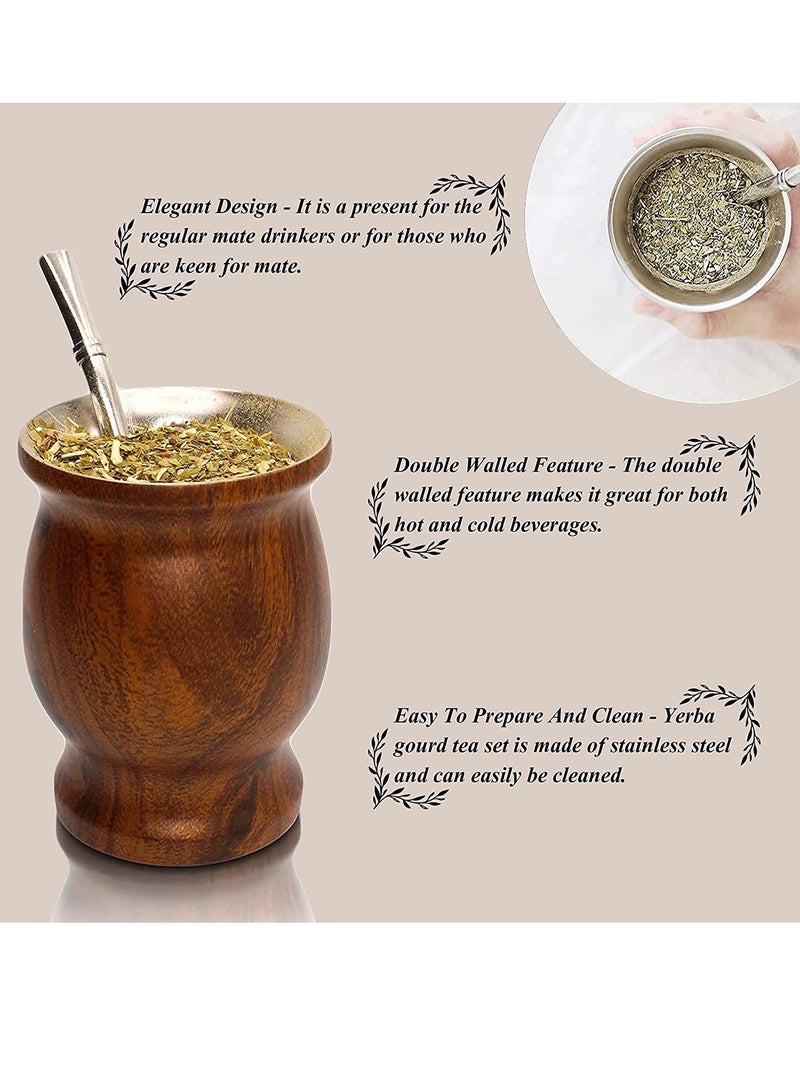 Elegant Design - It is a present for the regular mate drinkers or for those who are keen for mate.

Double Walled Feature - The double walled feature makes it great for both hot and cold beverages.

Easy To Prepare And Clean - Yerba gourd tea set is made of stainless steel and can easily be cleaned.