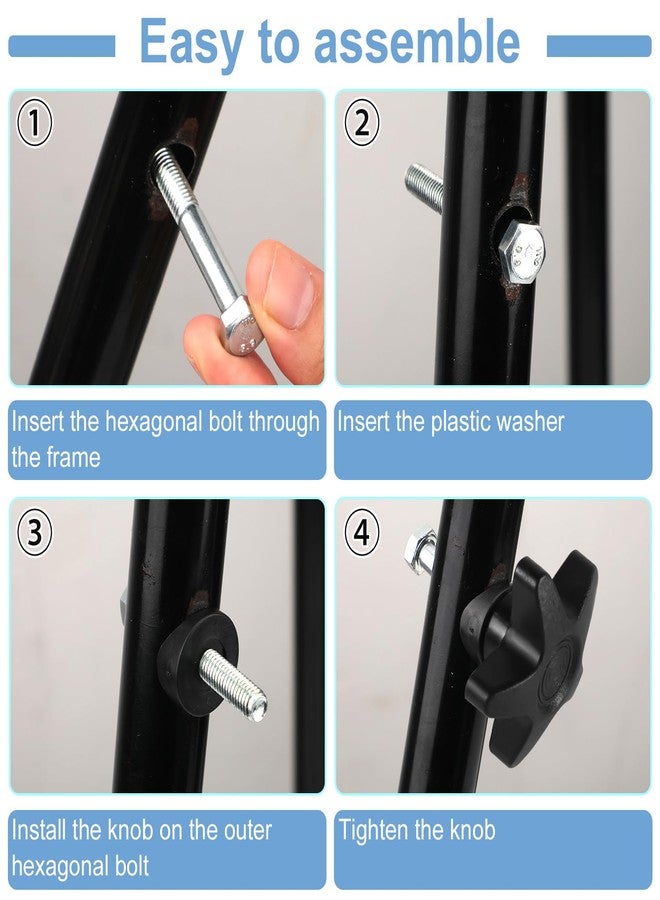 Easy to assemble

①

Insert the hexagonal bolt through the frame

②

Insert the plastic washer

③

Install the knob on the outer hexagonal bolt

④

Tighten the knob