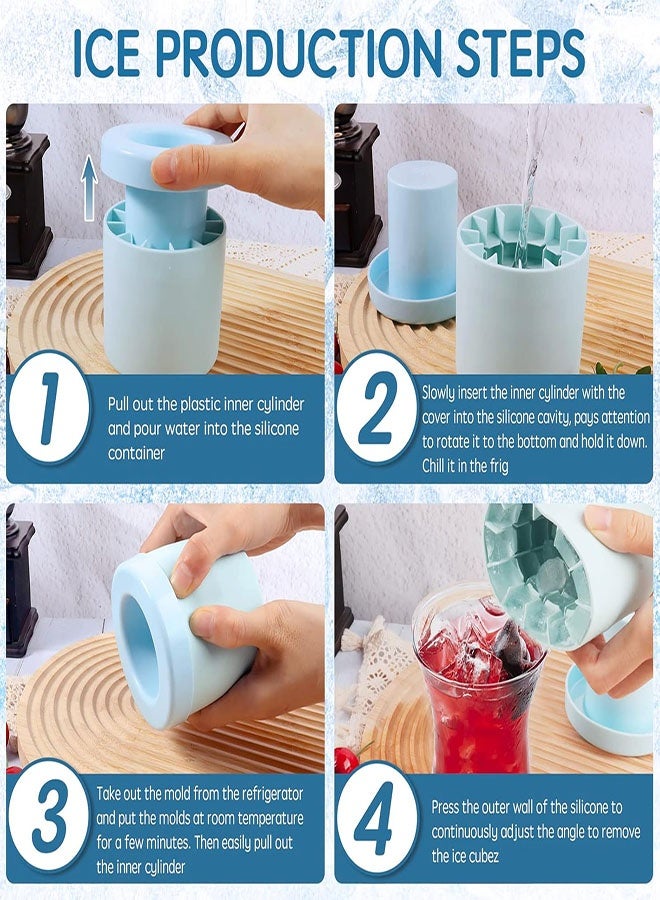 ICE PRODUCTION STEPS

1

Pull out the plastic inner cylinder and pour water into the silicone container

2

Slowly insert the inner cylinder with the cover into the silicone cavity, pays attention to rotate it to the bottom and hold it down. Chill it in the frig

3

Take out the mold from the refrigerator and put the molds at room temperature for a few minutes. Then easily pull out the inner cylinder

4

Press the outer wall of the silicone to continuously adjust the angle to remove the ice cubez