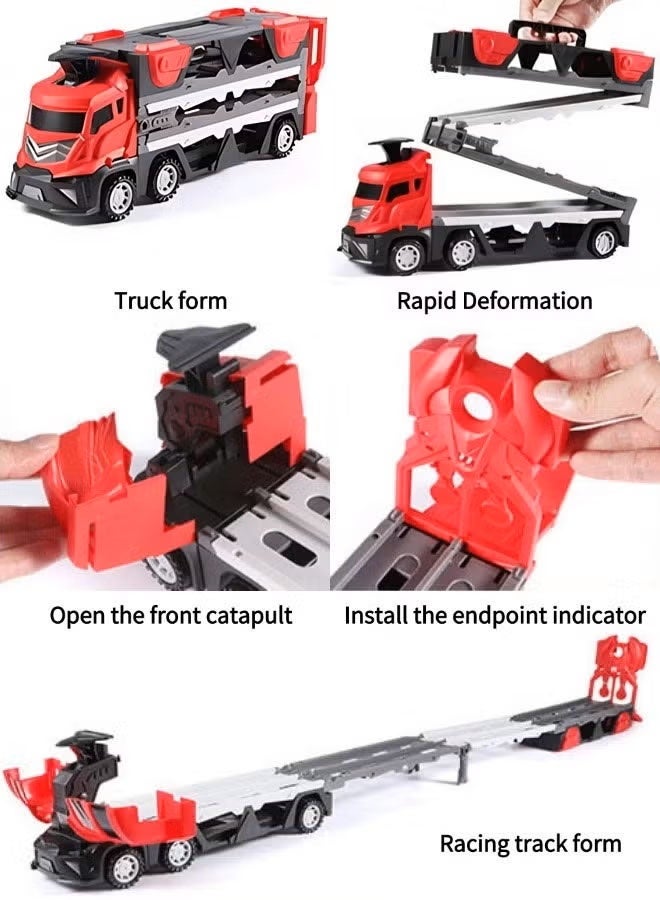 Truck form

Rapid Deformation

Open the front catapult

Install the endpoint indicator

Racing track form