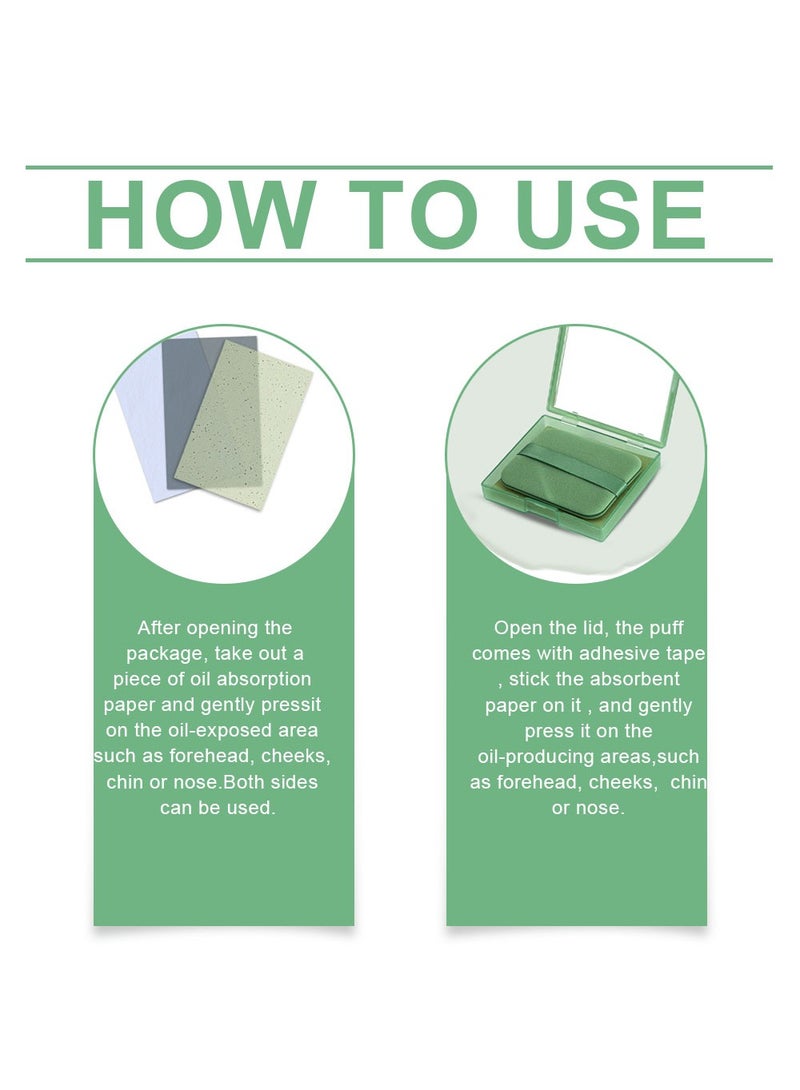 HOW TO USE

After opening the package, take out a piece of oil absorption paper and gently pressit on the oil-exposed area such as forehead, cheeks, chin or nose.Both sides can be used.

Open the lid, the puff comes with adhesive tape , stick the absorbent paper on it , and gently press it on the oil-producing areas,such as forehead, cheeks, chin or nose.