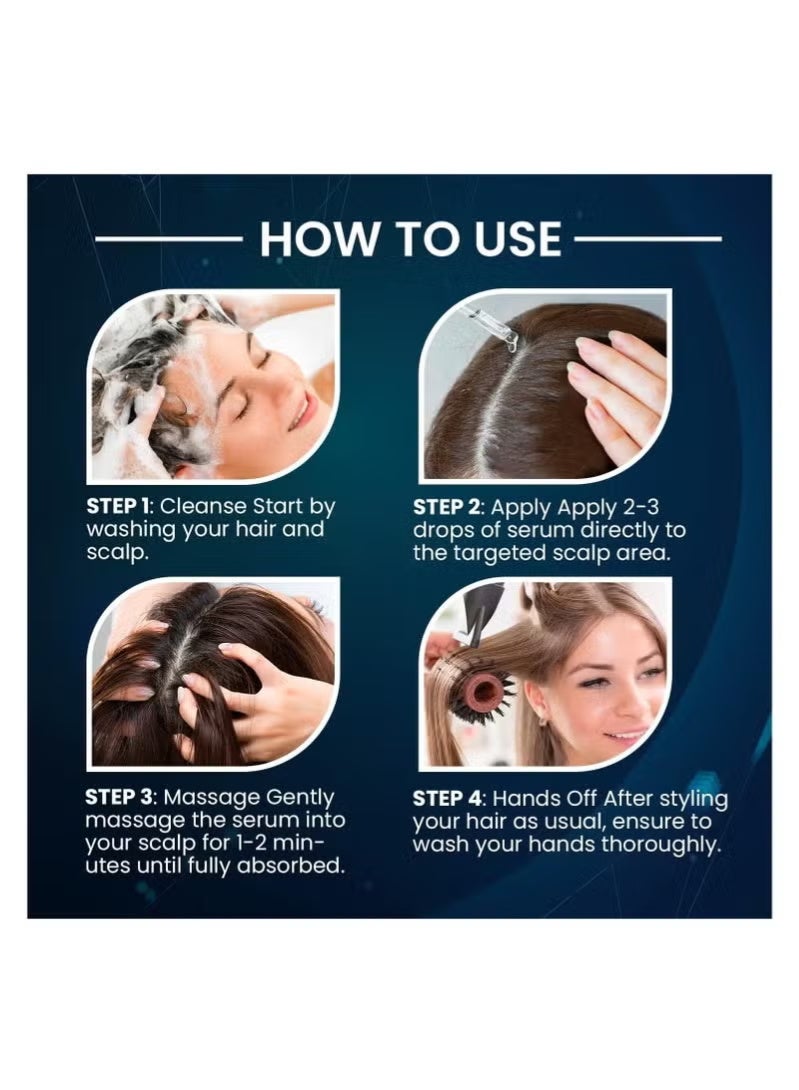 HOW TO USE

STEP 1: Cleanse Start by washing your hair and scalp.

STEP 2: Apply Apply 2-3 drops of serum directly to the targeted scalp area.

STEP 3: Massage Gently massage the serum into your scalp for 1-2 minutes until fully absorbed.

STEP 4: Hands Off After styling your hair as usual, ensure to wash your hands thoroughly.