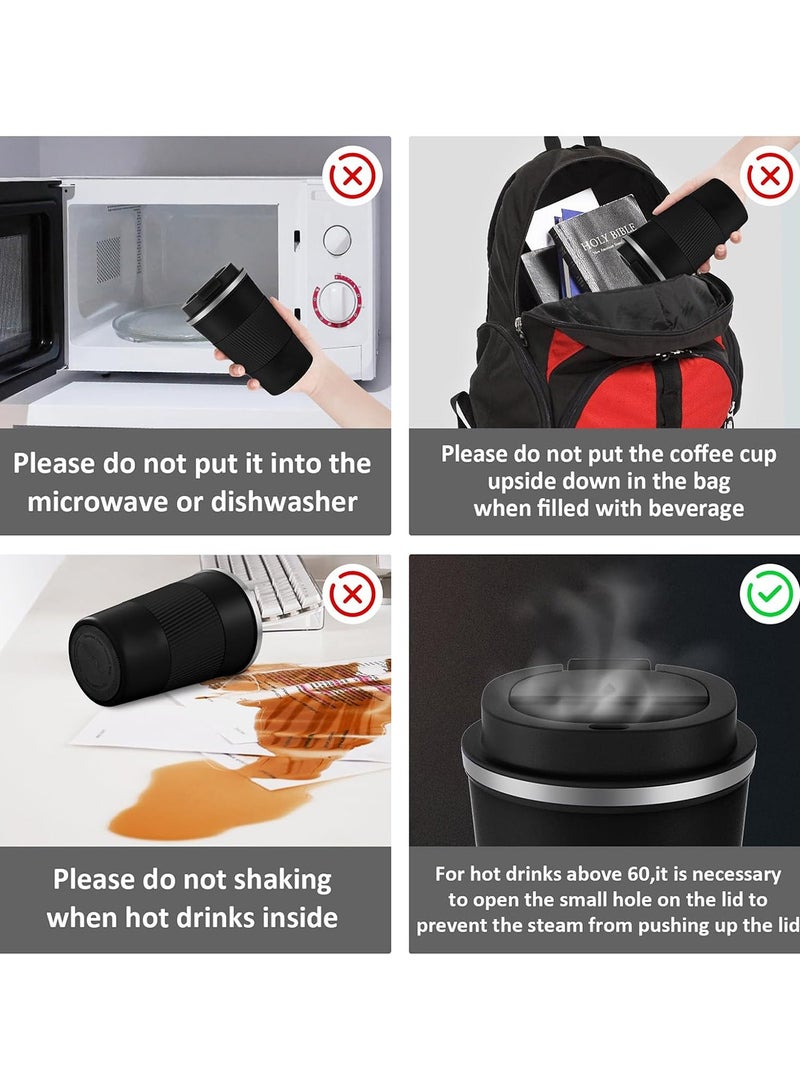 HOLY BIBLE

Please do not put it into the microwave or dishwasher

Please do not put the coffee cup upside down in the bag when filled with beverage

Please do not shaking when hot drinks inside

For hot drinks above 60,it is necessary to open the small hole on the lid to prevent the steam from pushing up the lid