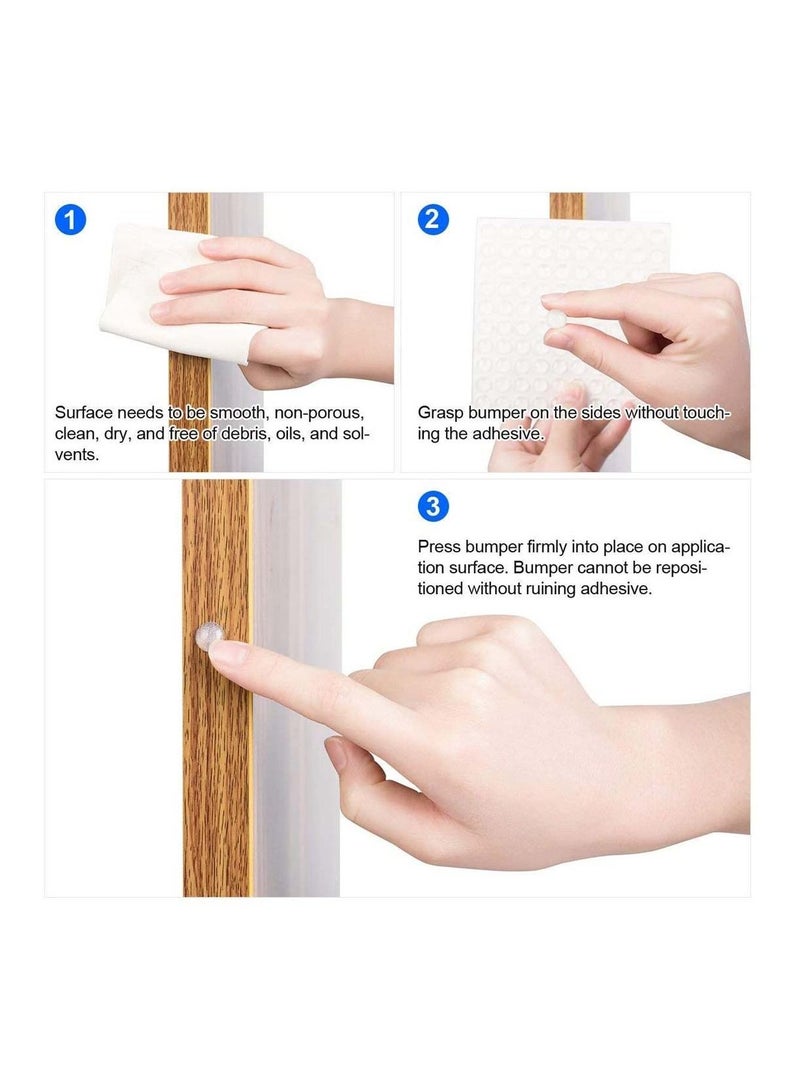 1

Surface needs to be smooth, non-porous, clean, dry, and free of debris, oils, and solvents.

2

Grasp bumper on the sides without touching the adhesive.

3

Press bumper firmly into place on application surface. Bumper cannot be repositioned without ruining adhesive.