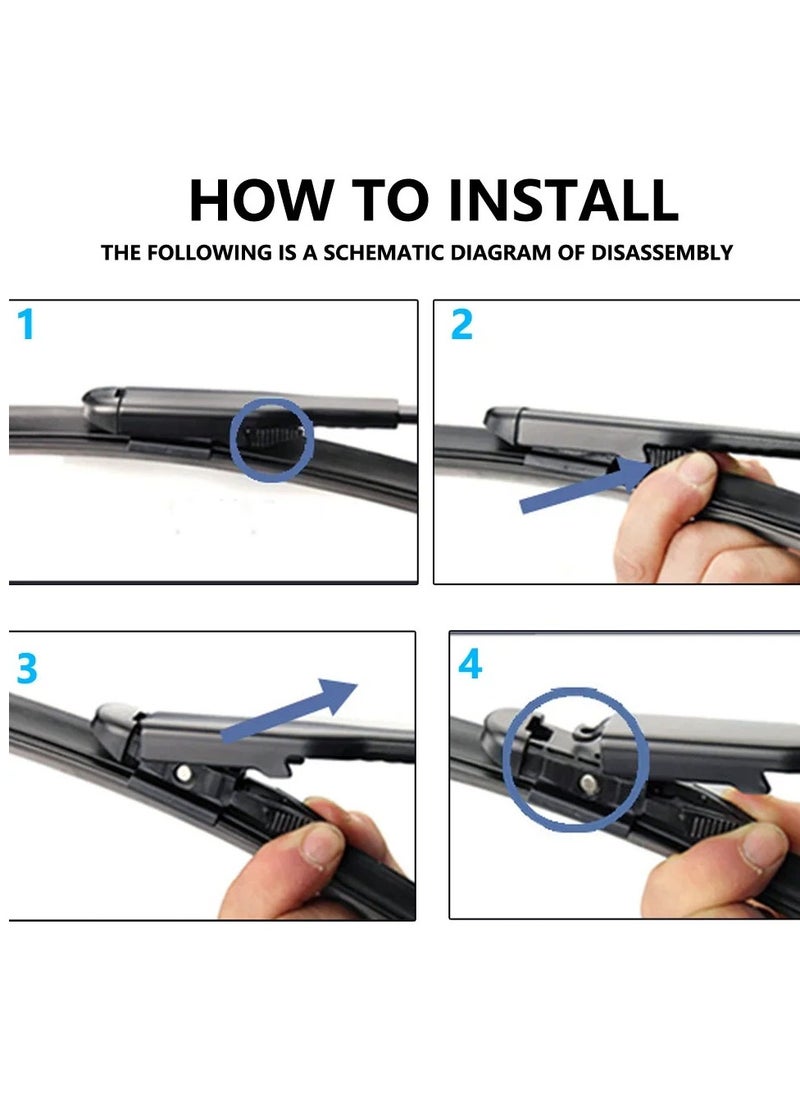 HOW TO INSTALL

THE FOLLOWING IS A SCHEMATIC DIAGRAM OF DISASSEMBLY

1

2

3

4