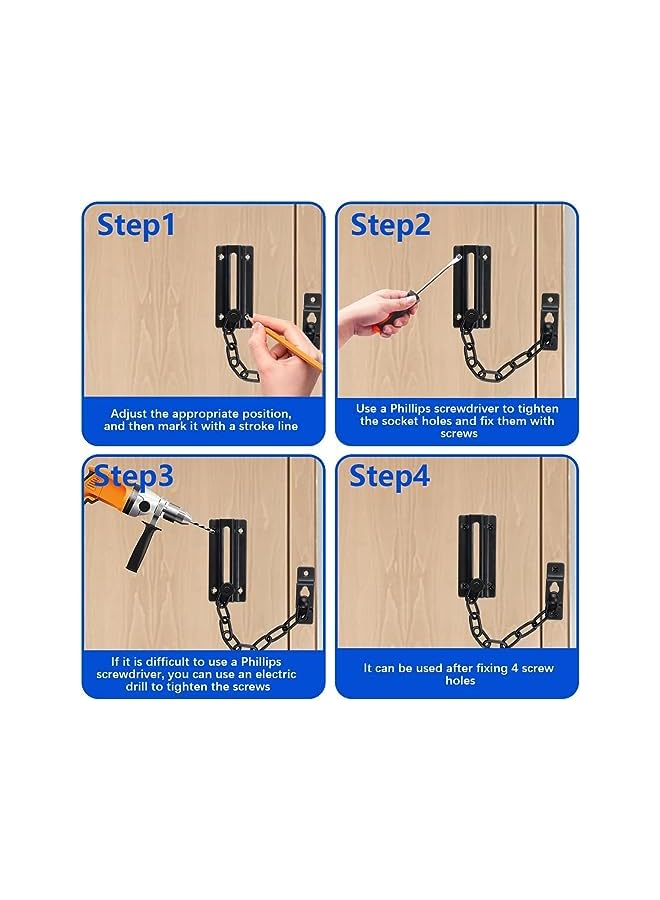 Step1

Adjust the appropriate position, and then mark it with a stroke line

Step2

Use a Phillips screwdriver to tighten the socket holes and fix them with screws

Step3

If it is difficult to use a Phillips screwdriver, you can use an electric drill to tighten the screws

Step4

It can be used after fixing 4 screw holes