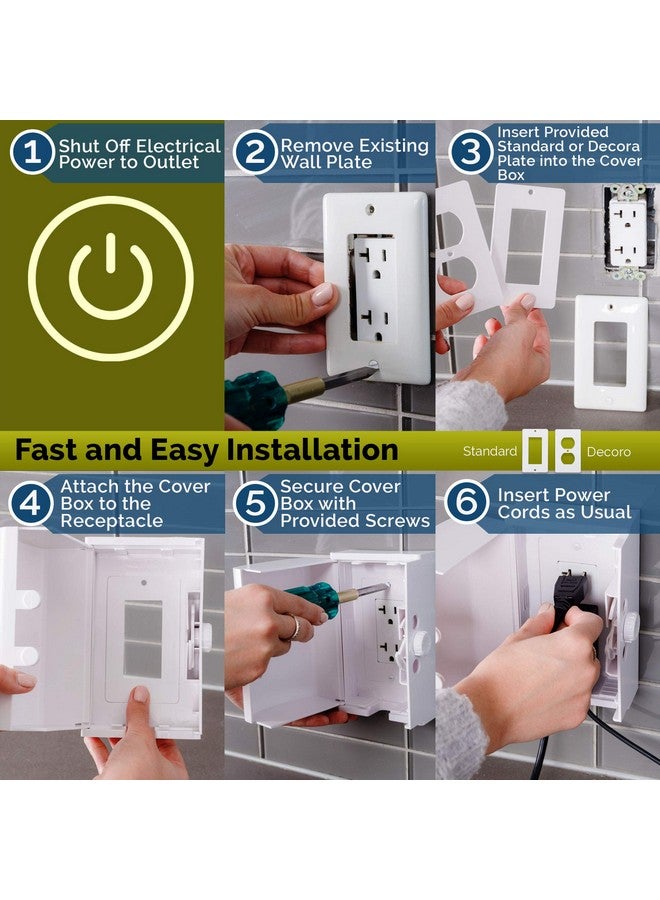 1 Shut Off Electrical Power to Outlet

2 Remove Existing Wall Plate

3 Insert Provided Standard or Decora Plate into the Cover Box

Fast and Easy Installation

Standard Decoro

4 Attach the Cover Box to the Receptacle

5 Secure Cover Box with Provided Screws

6 Insert Power Cords as Usual