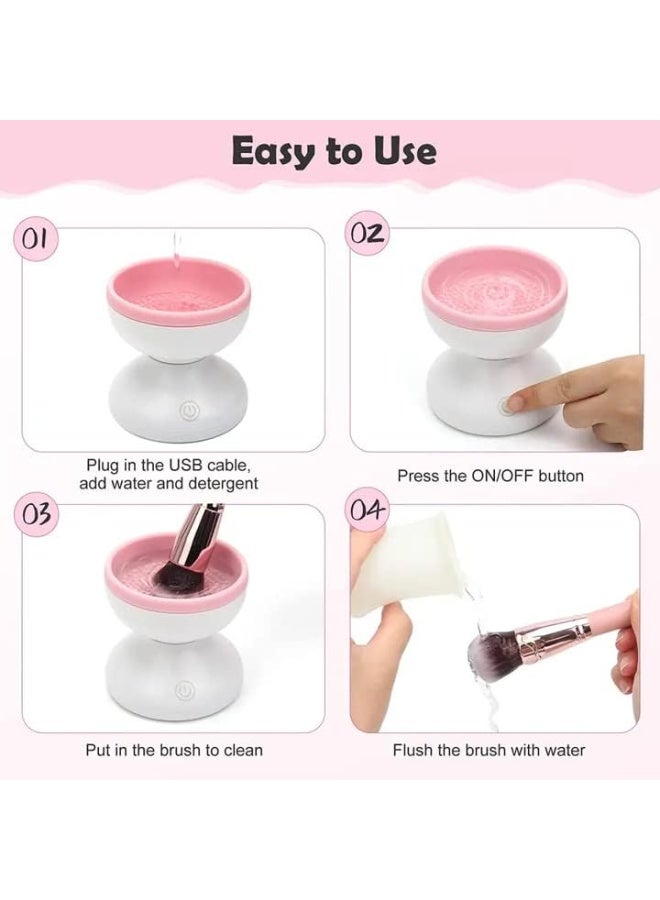 Easy to Use

01

Plug in the USB cable, add water and detergent

02

Press the ON/OFF button

03

Put in the brush to clean

04

Flush the brush with water