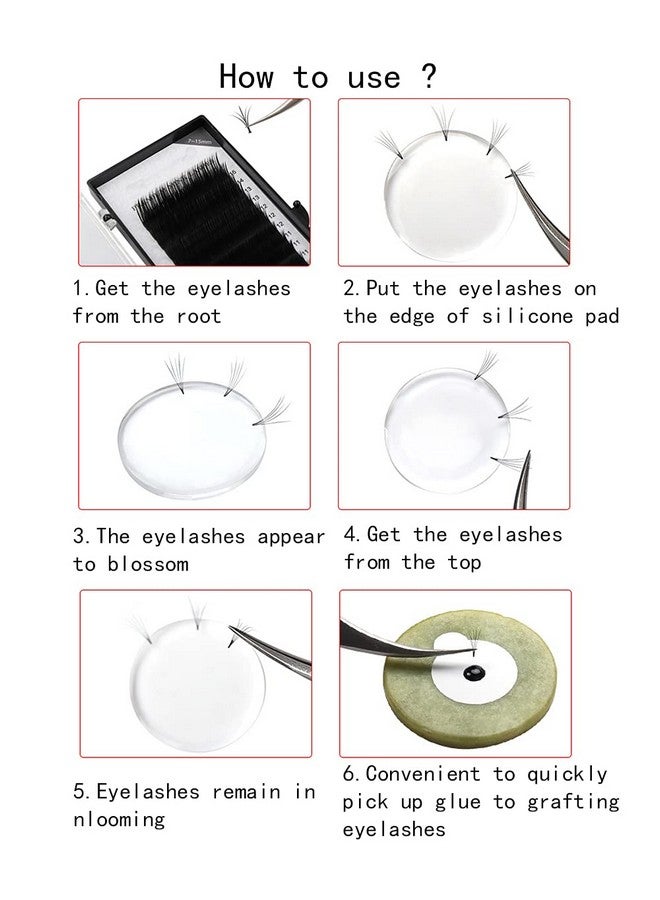 How to use ?

7~15mm

1. Get the eyelashes from the root

2. Put the eyelashes on the edge of silicone pad

3. The eyelashes appear to blossom

4. Get the eyelashes from the top

5. Eyelashes remain in nlooming

6. Convenient to quickly pick up glue to grafting eyelashes