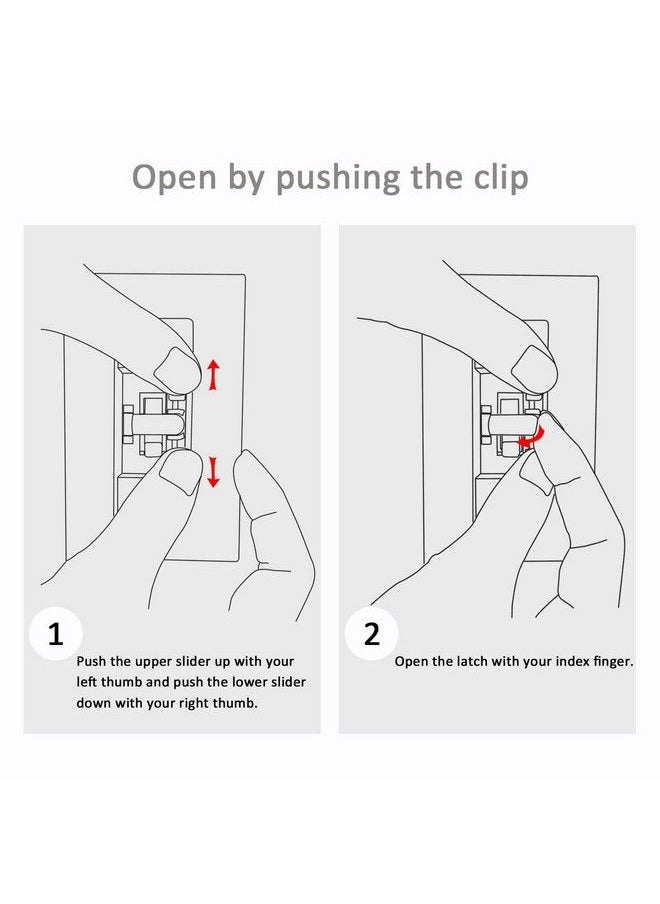 Open by pushing the clip

1

Push the upper slider up with your left thumb and push the lower slider down with your right thumb.

2

Open the latch with your index finger.