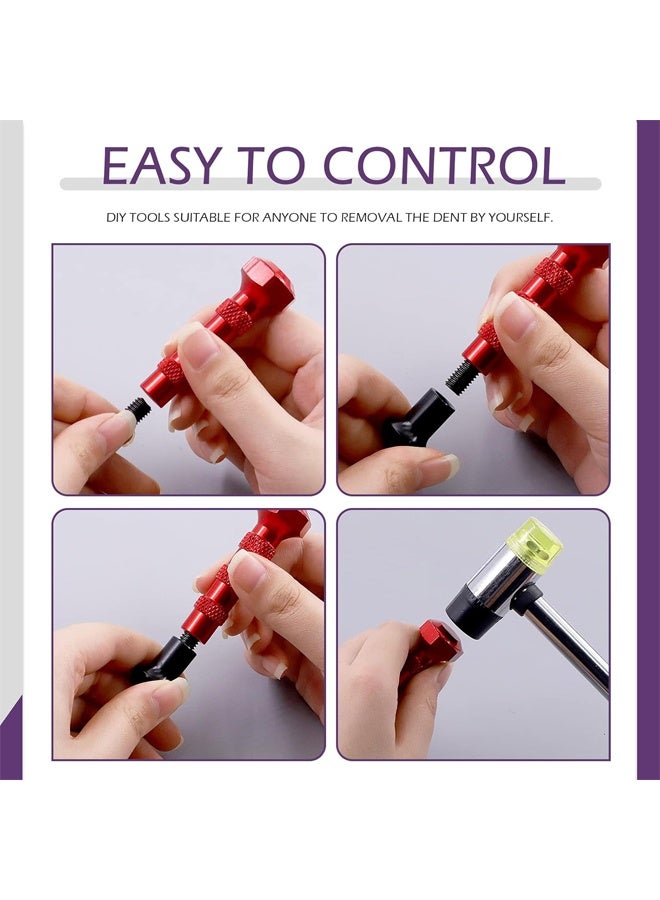 EASY TO CONTROL

DIY TOOLS SUITABLE FOR ANYONE TO REMOVAL THE DENT BY YOURSELF.