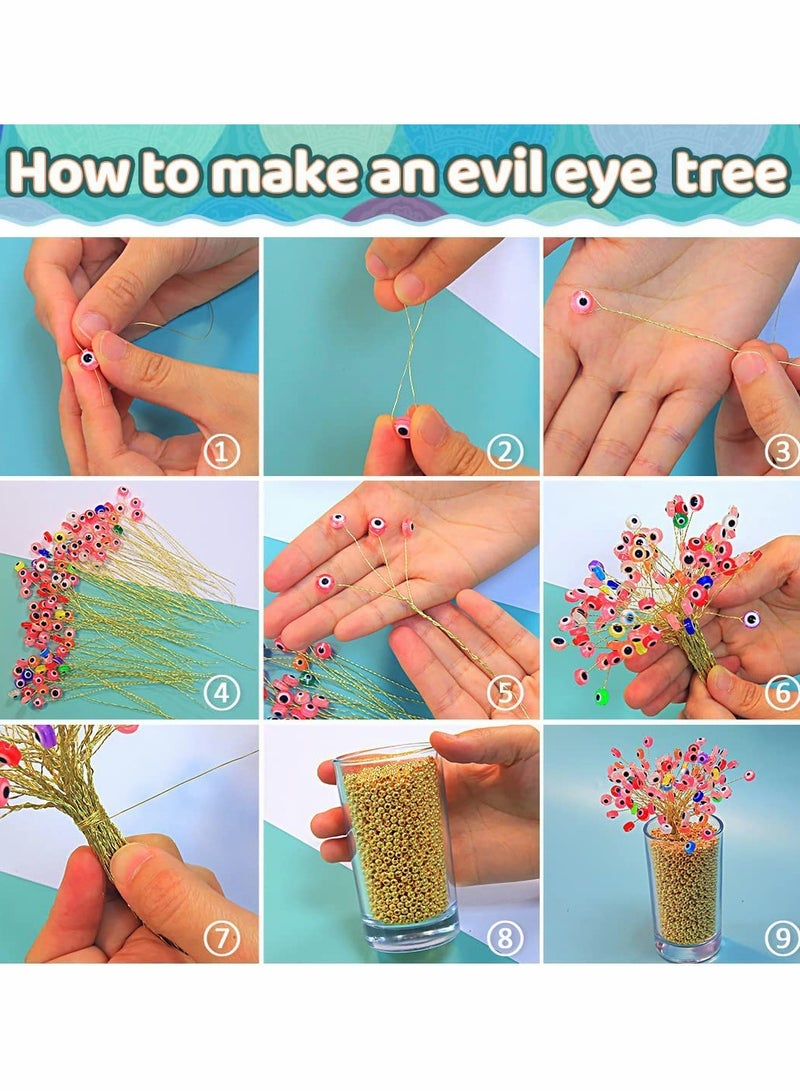 How to make an evil eye tree

①

②

③

④

⑤

⑥

⑦

⑧

⑨