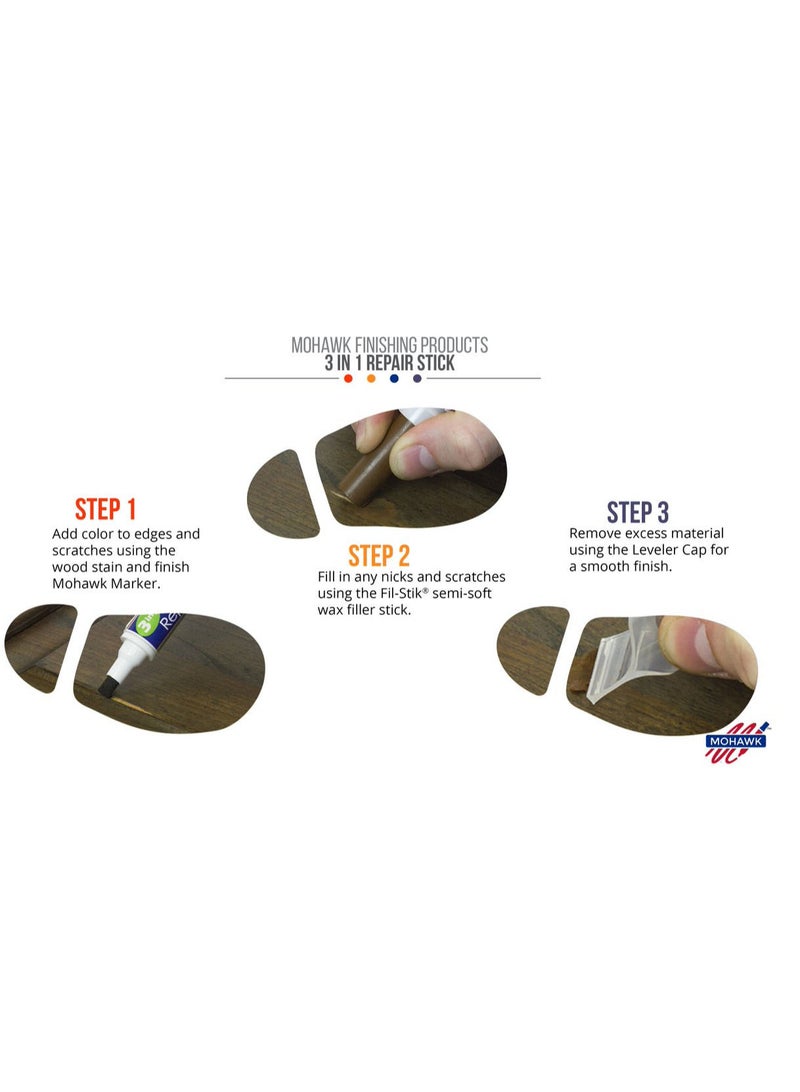 MOHAWK FINISHING PRODUCTS
3 IN 1 REPAIR STICK

STEP 1
Add color to edges and scratches using the wood stain and finish Mohawk Marker.

STEP 2
Fill in any nicks and scratches using the Fil-Stik® semi-soft wax filler stick.

STEP 3
Remove excess material using the Leveler Cap for a smooth finish.

MOHAWK