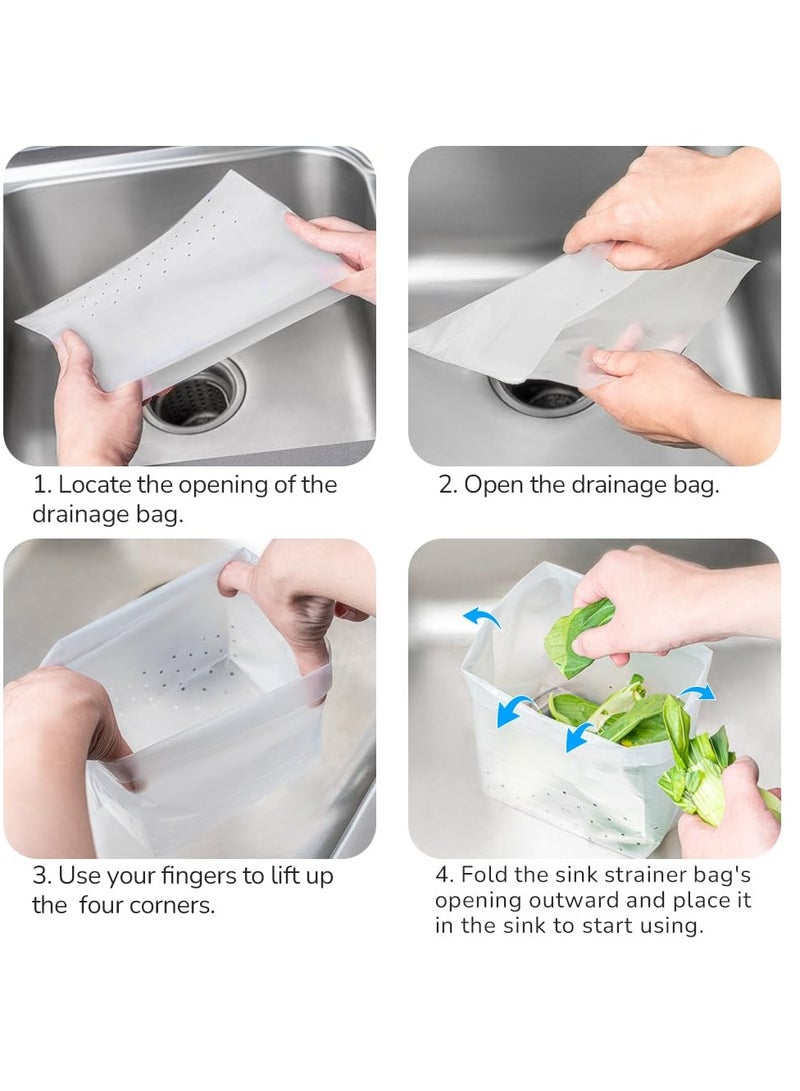 1. Locate the opening of the drainage bag.

2. Open the drainage bag.

3. Use your fingers to lift up the  four corners.

4. Fold the sink strainer bag's opening outward and place it in the sink to start using.