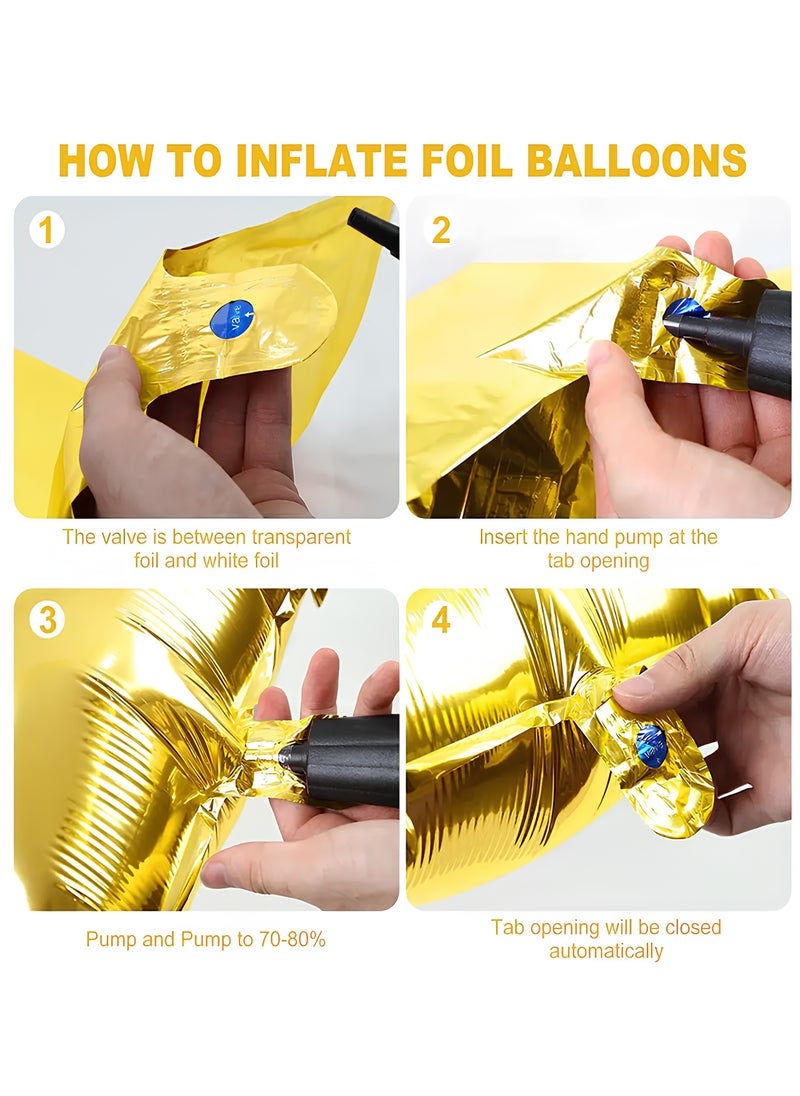 HOW TO INFLATE FOIL BALLOONS

1

Valve

The valve is between transparent foil and white foil

2

Insert the hand pump at the tab opening

3

Pump and Pump to 70-80%

4

Tab opening will be closed automatically