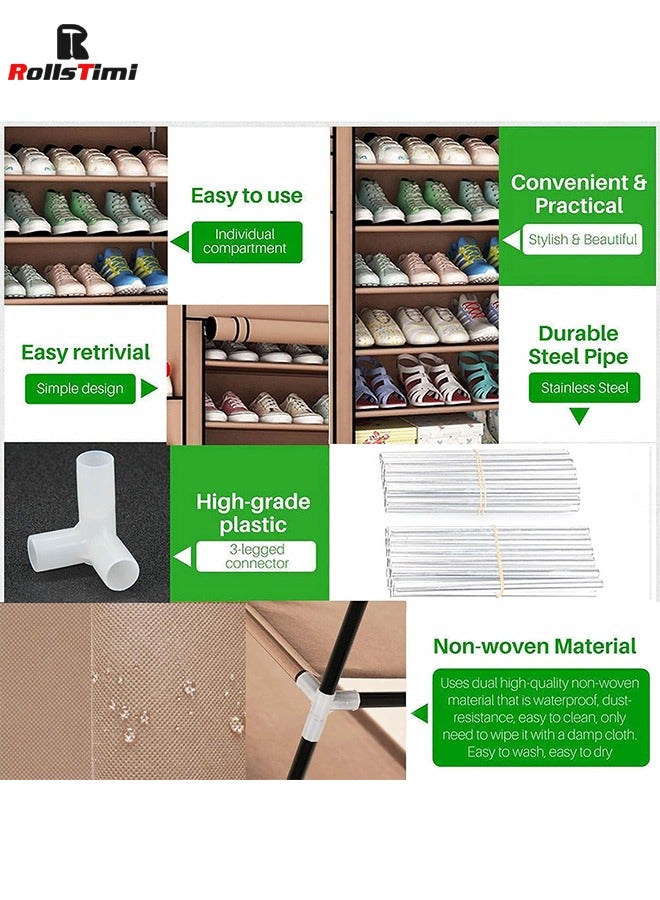 RollsTimi

Easy to use

Individual compartment

Convenient & Practical

Stylish & Beautiful

Easy retrivial

Simple design

Durable Steel Pipe

Stainless Steel

High-grade plastic

3-legged connector

Non-woven Material

Uses dual high-quality non-woven material that is waterproof, dust-resistance, easy to clean, only need to wipe it with a damp cloth. Easy to wash, easy to dry