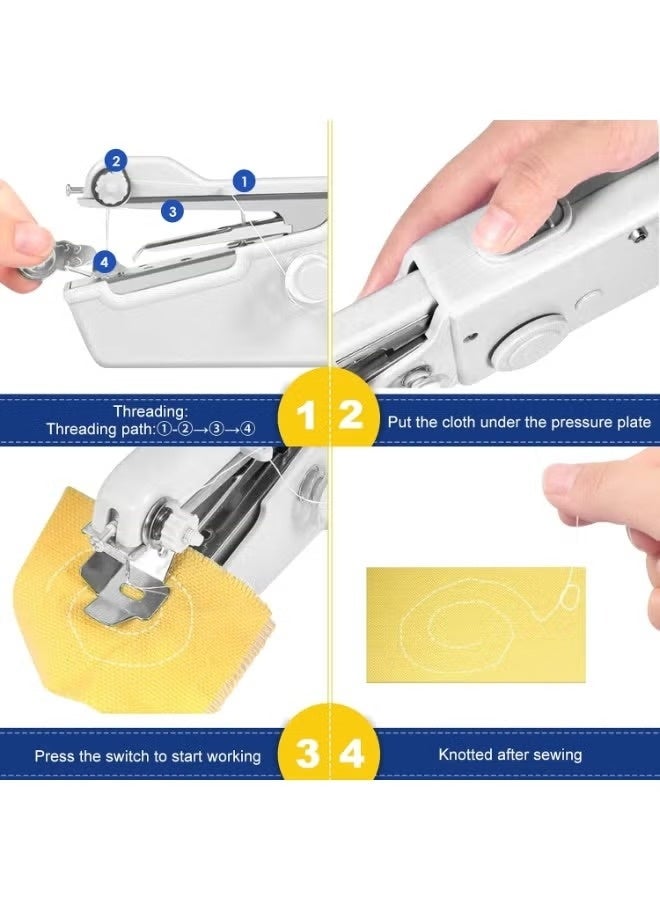 2
1
3
4

Threading:
Threading path:①-②→③→④

1 2

Put the cloth under the pressure plate

Press the switch to start working

3 4

Knotted after sewing