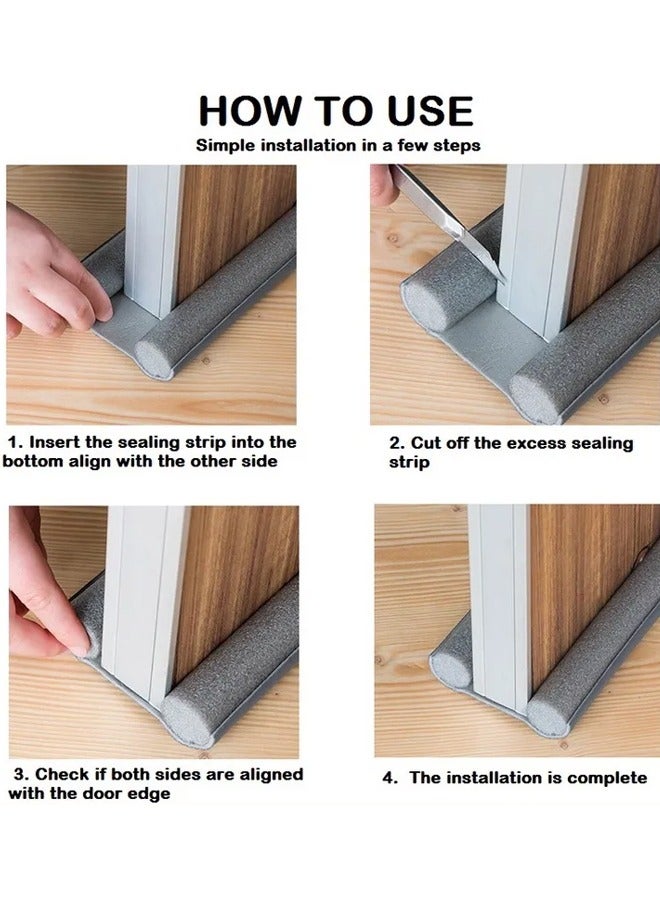 HOW TO USE
Simple installation in a few steps

1. Insert the sealing strip into the bottom align with the other side

2. Cut off the excess sealing strip

3. Check if both sides are aligned with the door edge

4. The installation is complete