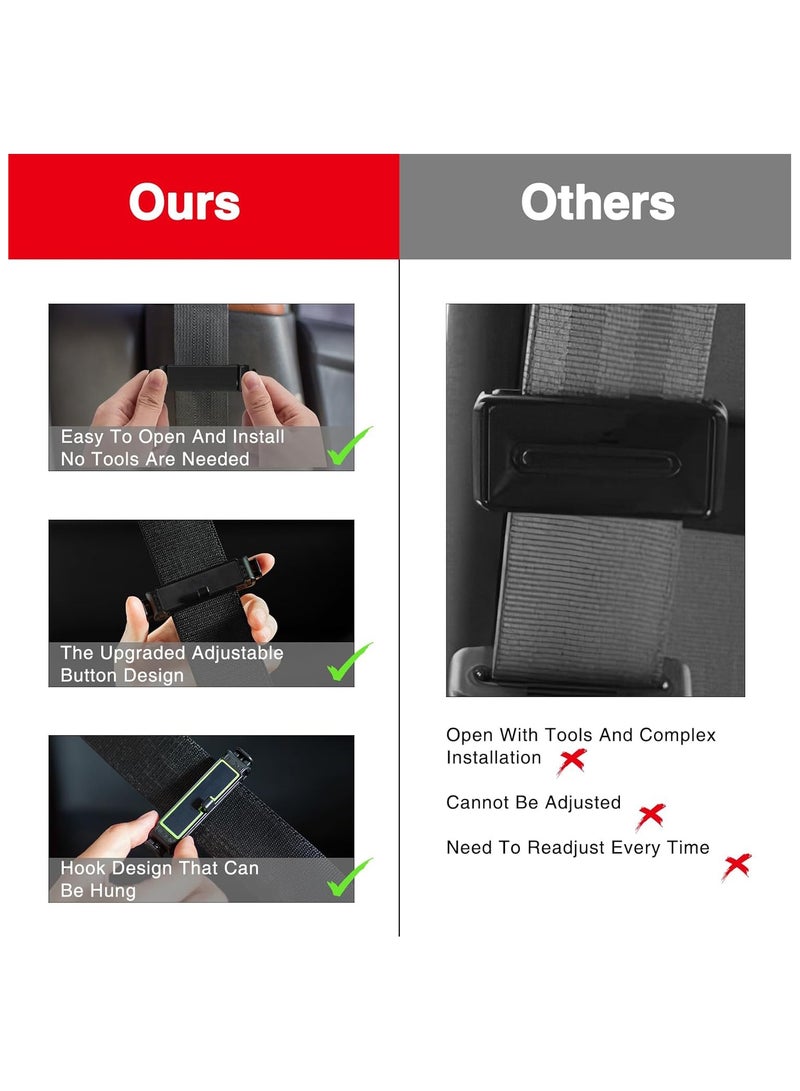 Ours

Easy To Open And Install
No Tools Are Needed

The Upgraded Adjustable
Button Design

Hook Design That Can
Be Hung

Others

Open With Tools And Complex Installation

Cannot Be Adjusted

Need To Readjust Every Time