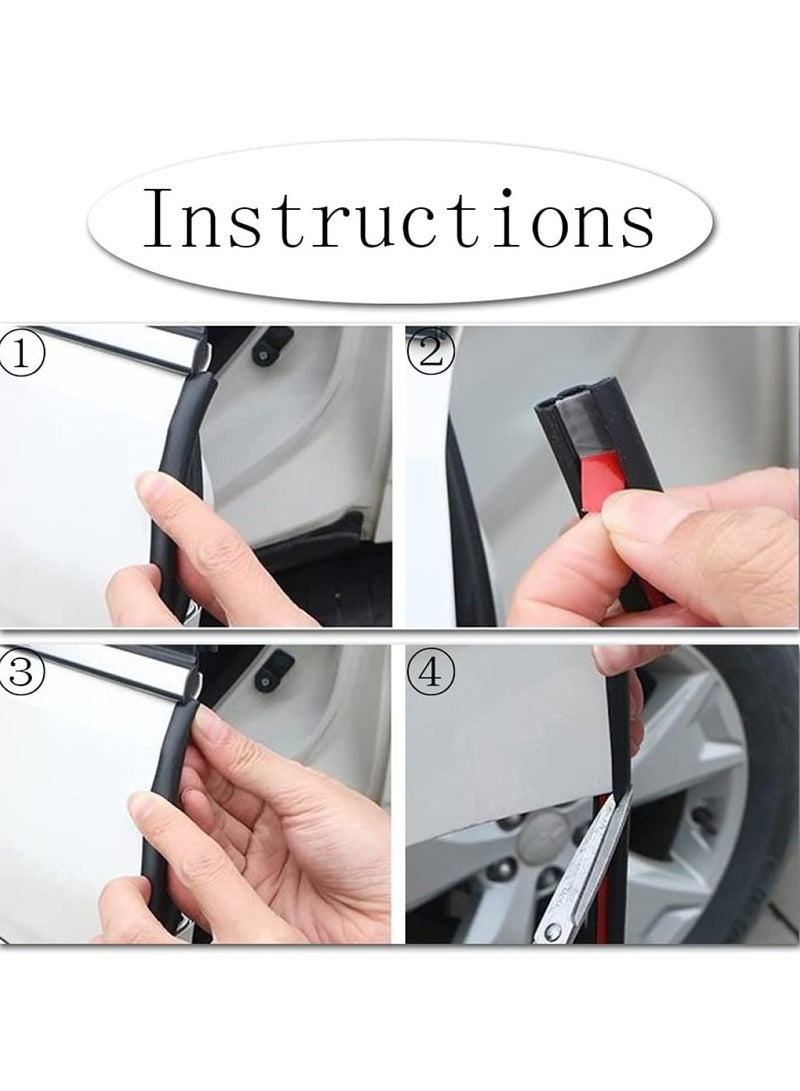 Instructions

①

②

③

④