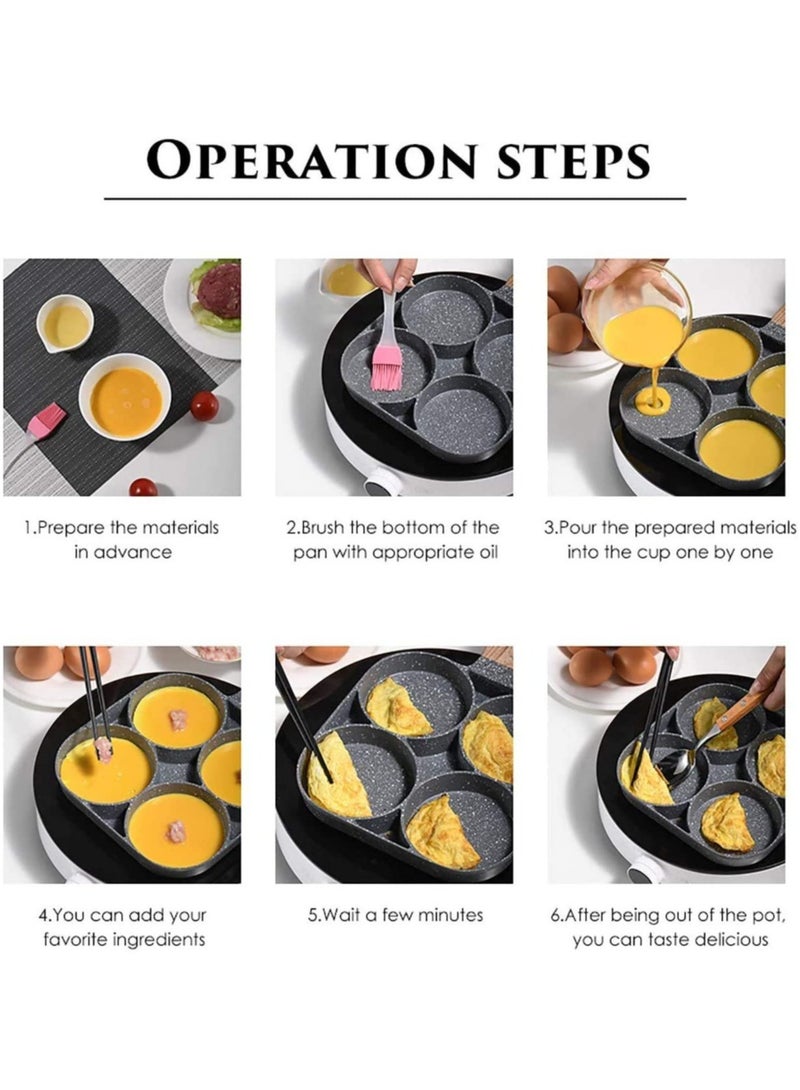 OPERATION STEPS

1.Prepare the materials in advance

2.Brush the bottom of the pan with appropriate oil

3.Pour the prepared materials into the cup one by one

4.You can add your favorite ingredients

5.Wait a few minutes

6.After being out of the pot, you can taste delicious