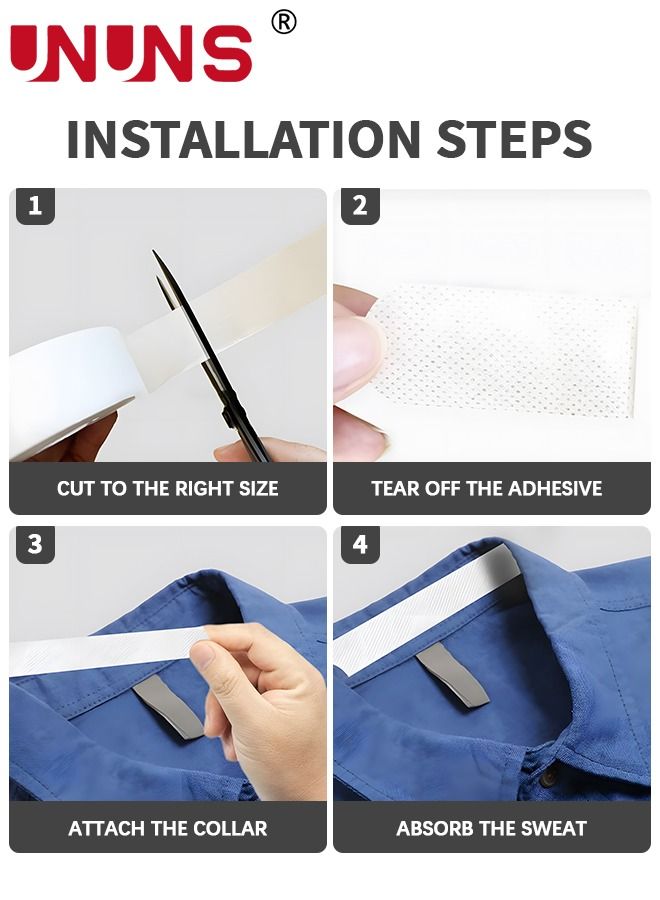 UNUNS ®

INSTALLATION STEPS

1

CUT TO THE RIGHT SIZE

2

TEAR OFF THE ADHESIVE

3

ATTACH THE COLLAR

4

ABSORB THE SWEAT