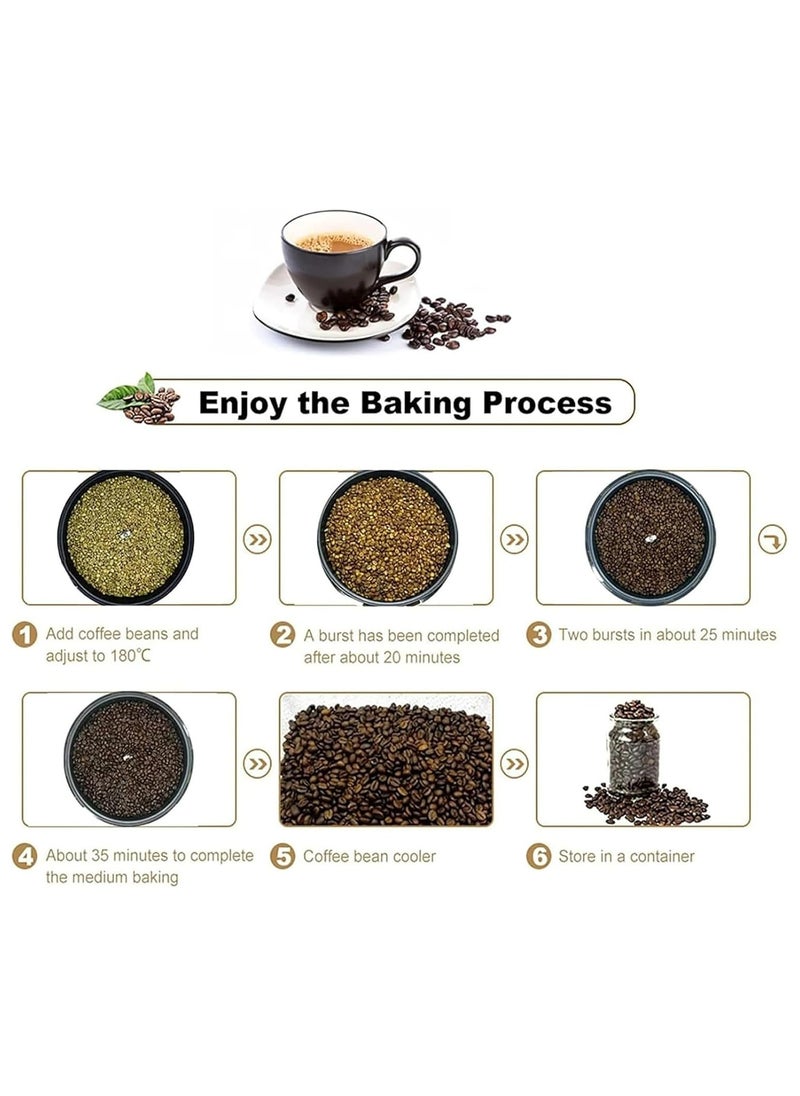 Enjoy the Baking Process

1 Add coffee beans and adjust to 180℃

2 A burst has been completed after about 20 minutes

3 Two bursts in about 25 minutes

4 About 35 minutes to complete the medium baking

5 Coffee bean cooler

6 Store in a container