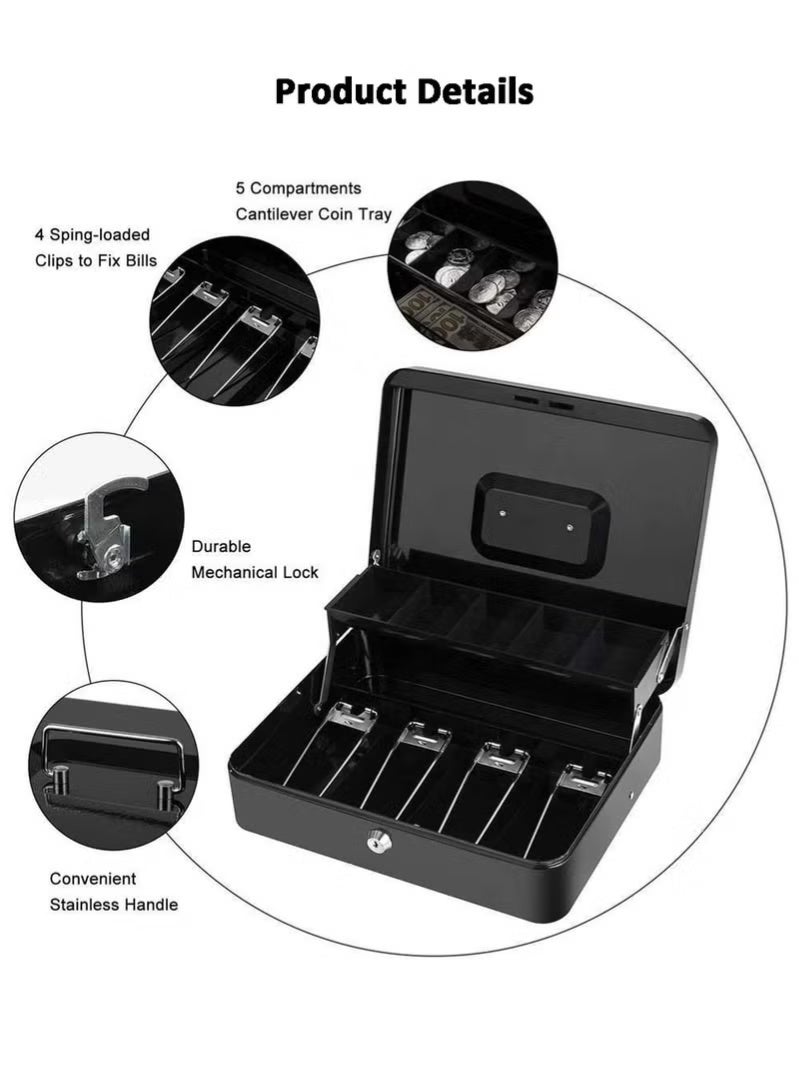 Product Details

5 Compartments
Cantilever Coin Tray

4 Sping-loaded
Clips to Fix Bills

Durable
Mechanical Lock

Convenient
Stainless Handle