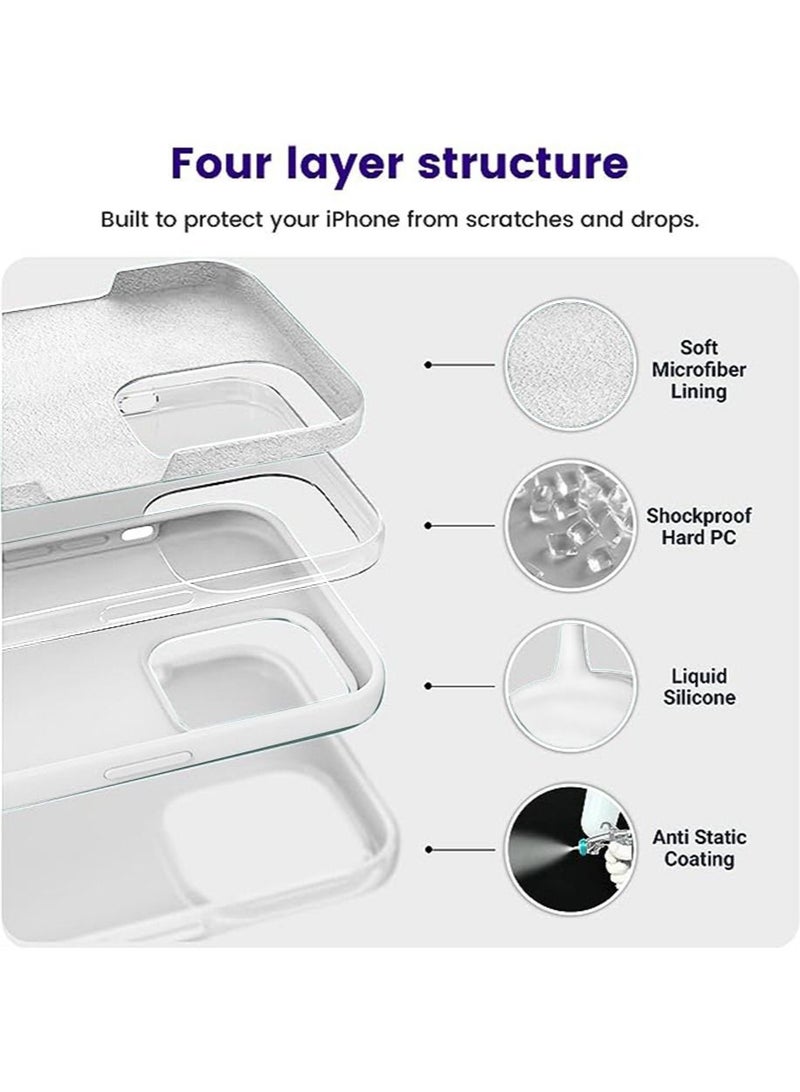 Four layer structure

Built to protect your iPhone from scratches and drops.

Soft Microfiber Lining

Shockproof Hard PC

Liquid Silicone

Anti Static Coating