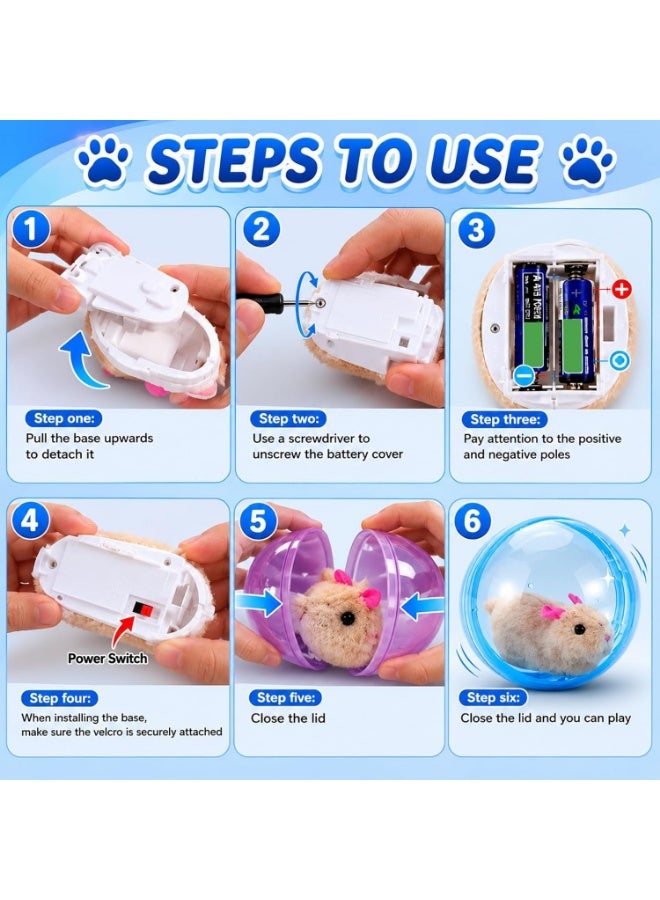 STEPS TO USE

1

Step one:
Pull the base upwards to detach it

2

Step two:
Use a screwdriver to unscrew the battery cover

3

Step three:
Pay attention to the positive and negative poles

4

Power Switch

Step four:
When installing the base, make sure the velcro is securely attached

5

Step five:
Close the lid

6

Step six:
Close the lid and you can play