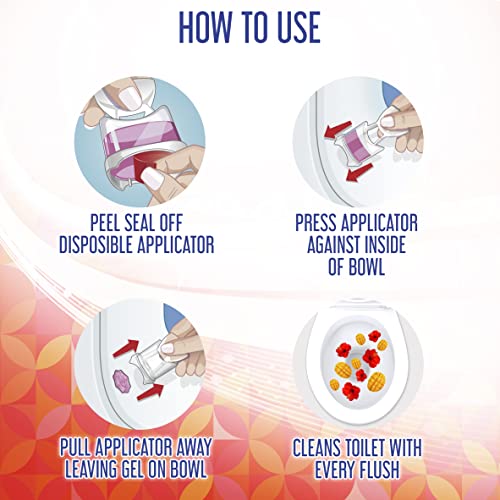 HOW TO USE

PEEL SEAL OFF DISPOSIBLE APPLICATOR

PRESS APPLICATOR AGAINST INSIDE OF BOWL

PULL APPLICATOR AWAY LEAVING GEL ON BOWL

CLEANS TOILET WITH EVERY FLUSH