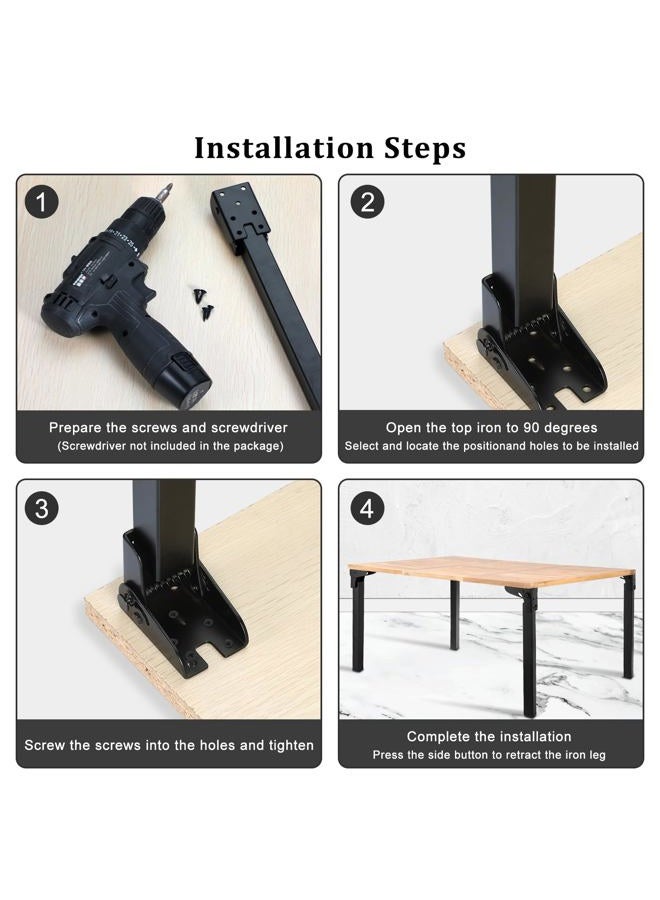 Installation Steps

1

Prepare the screws and screwdriver
(Screwdriver not included in the package)

2

Open the top iron to 90 degrees
Select and locate the positionand holes to be installed

3

Screw the screws into the holes and tighten

4

Complete the installation
Press the side button to retract the iron leg