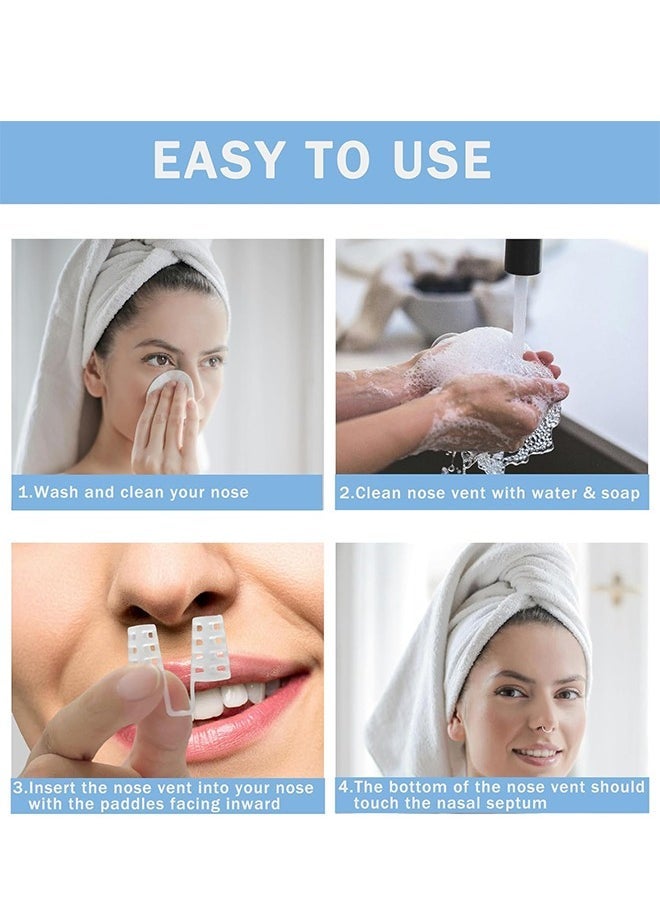 EASY TO USE

1.Wash and clean your nose

2.Clean nose vent with water & soap

3.Insert the nose vent into your nose with the paddles facing inward

4.The bottom of the nose vent should touch the nasal septum