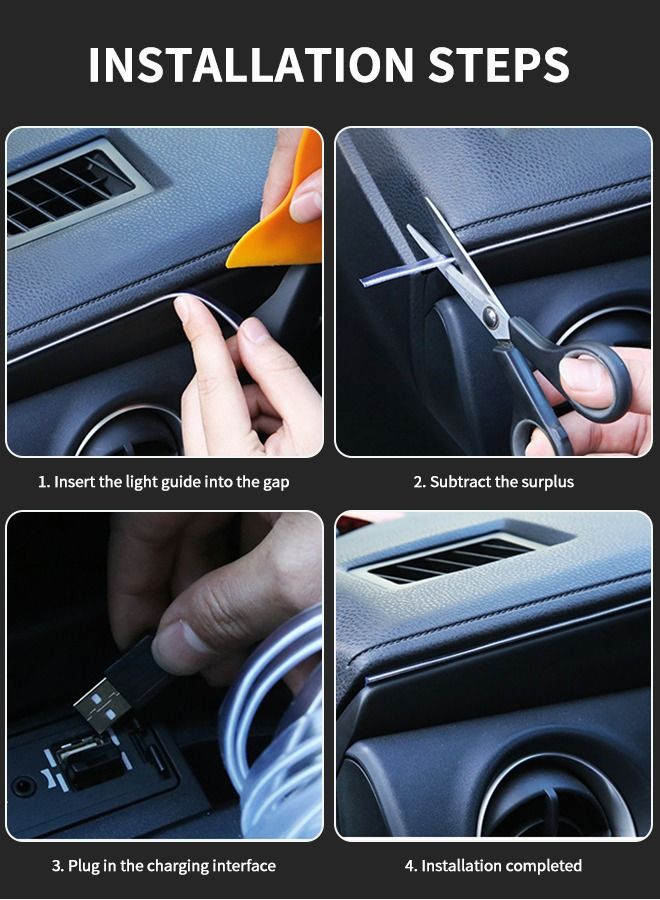 INSTALLATION STEPS

1. Insert the light guide into the gap

2. Subtract the surplus

3. Plug in the charging interface

4. Installation completed