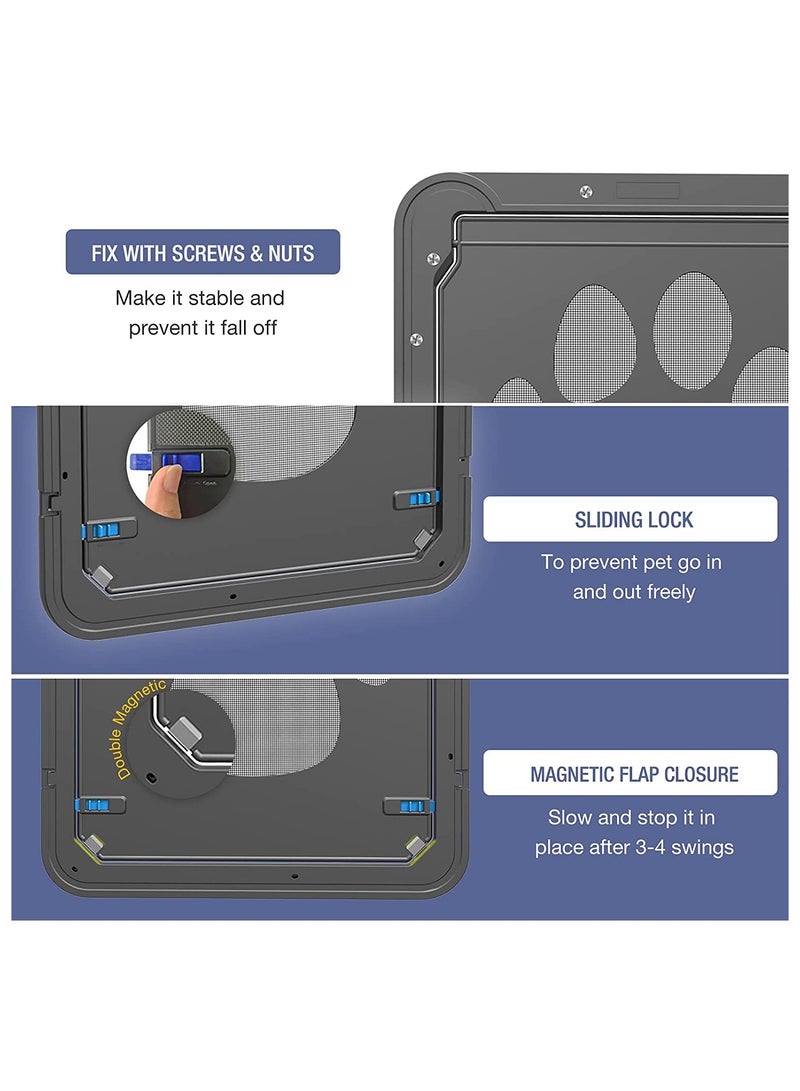 FIX WITH SCREWS & NUTS

Make it stable and prevent it fall off

SLIDING LOCK

To prevent pet go in and out freely

Double Magnetic

MAGNETIC FLAP CLOSURE

Slow and stop it in place after 3-4 swings