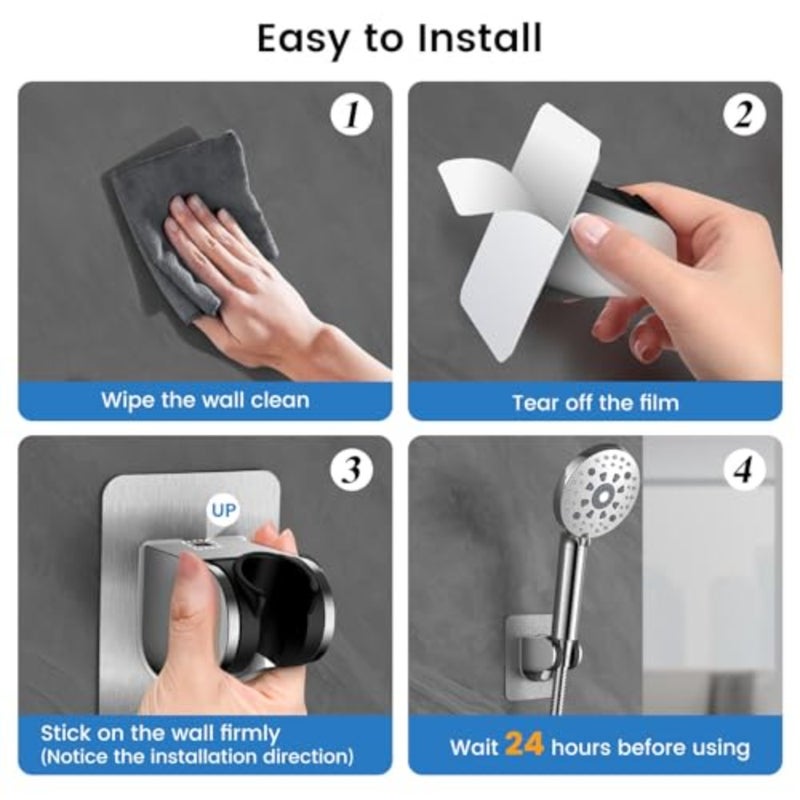 Easy to Install

1

Wipe the wall clean

2

Tear off the film

3

UP

Stick on the wall firmly
(Notice the installation direction)

4

Wait 24 hours before using