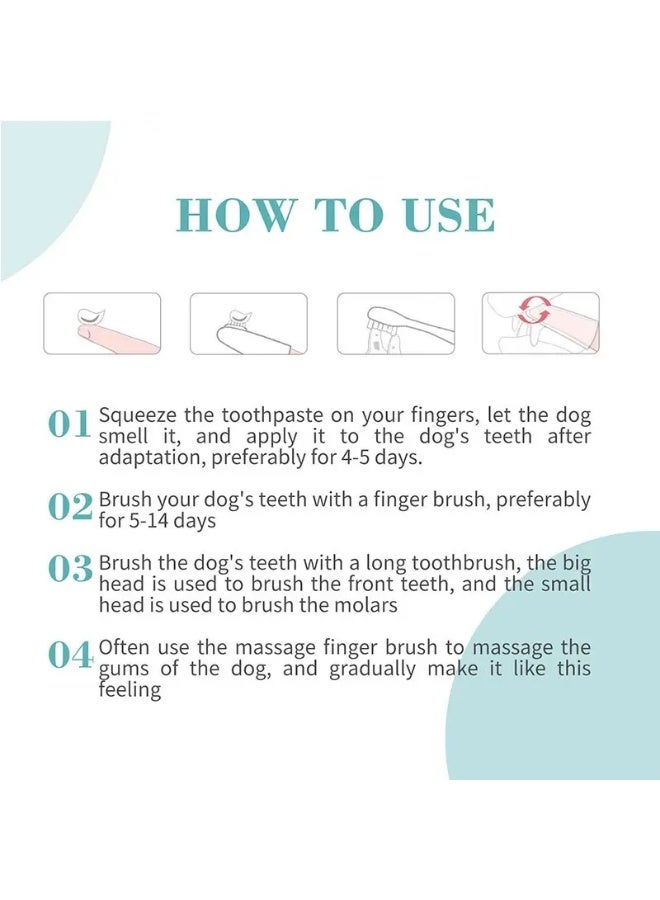 HOW TO USE

01 Squeeze the toothpaste on your fingers, let the dog smell it, and apply it to the dog's teeth after adaptation, preferably for 4-5 days.

02 Brush your dog's teeth with a finger brush, preferably for 5-14 days

03 Brush the dog's teeth with a long toothbrush, the big head is used to brush the front teeth, and the small head is used to brush the molars

04 Often use the massage finger brush to massage the gums of the dog, and gradually make it like this feeling