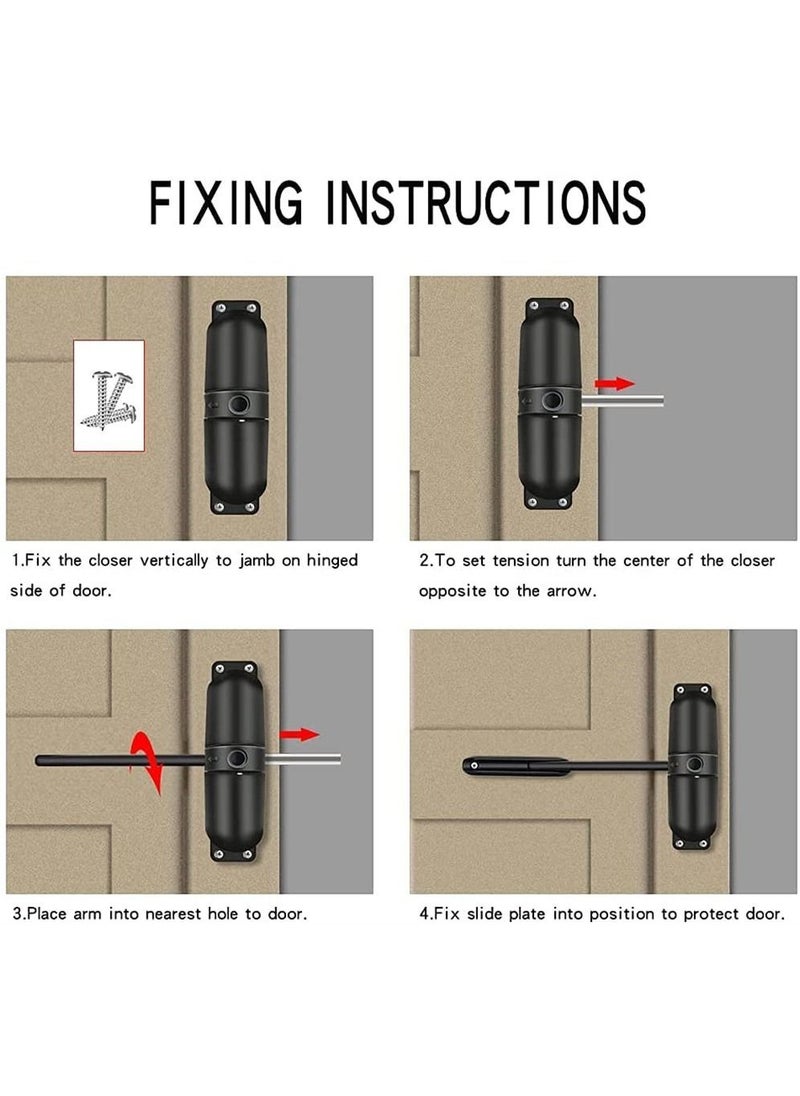 FIXING INSTRUCTIONS

1.Fix the closer vertically to jamb on hinged side of door.

2.To set tension turn the center of the closer opposite to the arrow.

3.Place arm into nearest hole to door.

4.Fix slide plate into position to protect door.