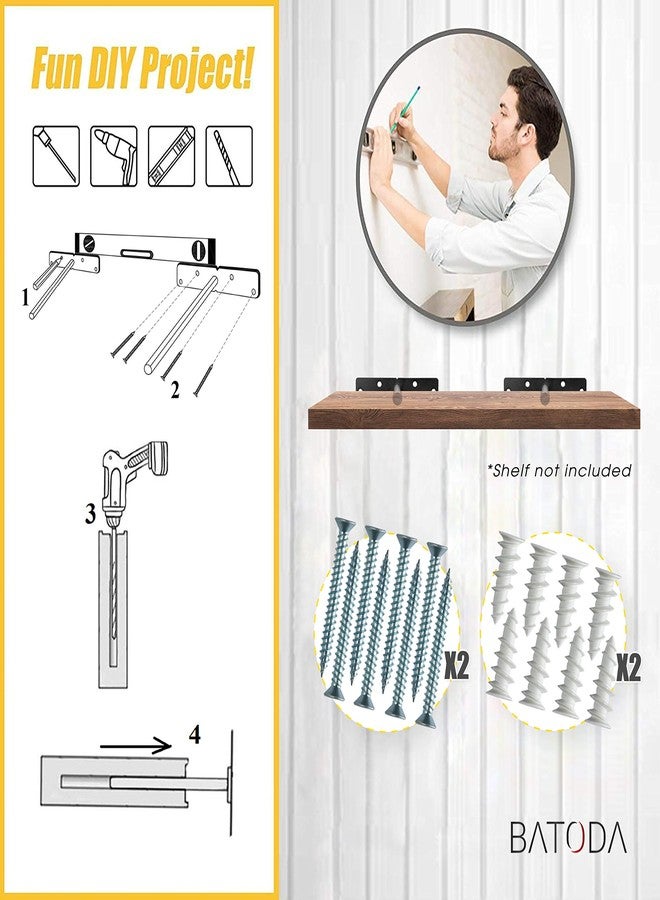 Fun DIY Project!

1

2

3

4

*Shelf not included

X2

X2

BATODA