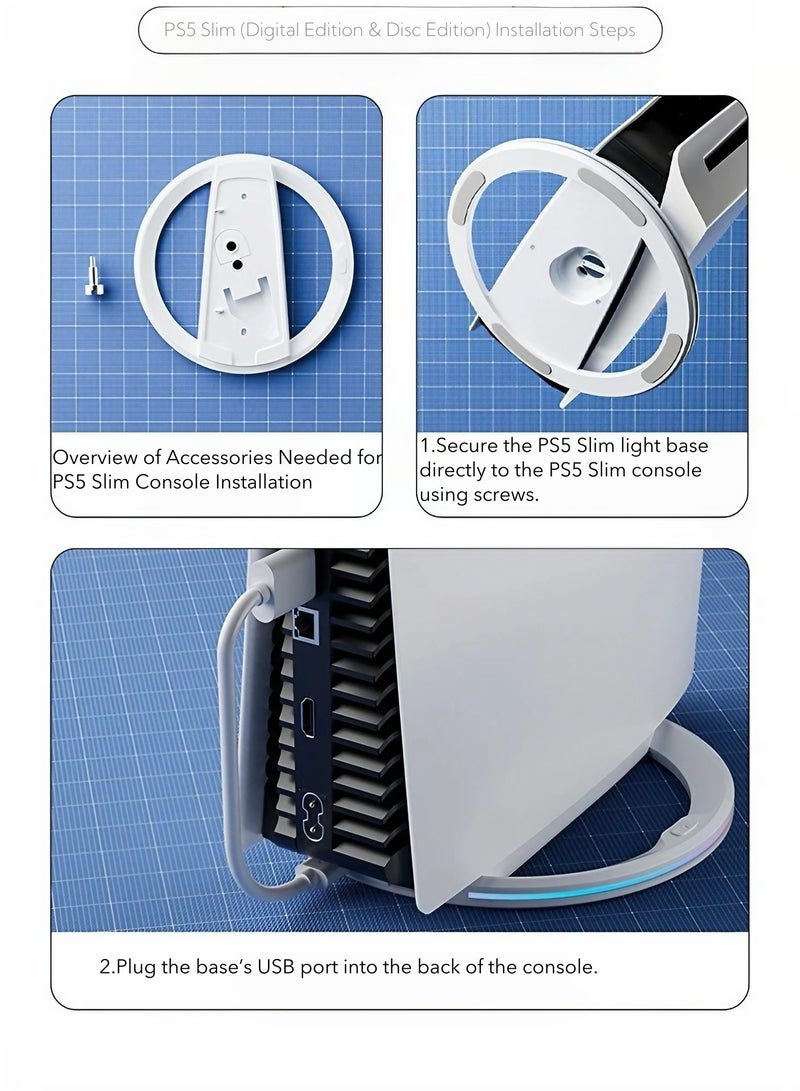 PS5 Slim (Digital Edition & Disc Edition) Installation Steps

Overview of Accessories Needed for PS5 Slim Console Installation

1.Secure the PS5 Slim light base directly to the PS5 Slim console using screws.

2.Plug the base's USB port into the back of the console.