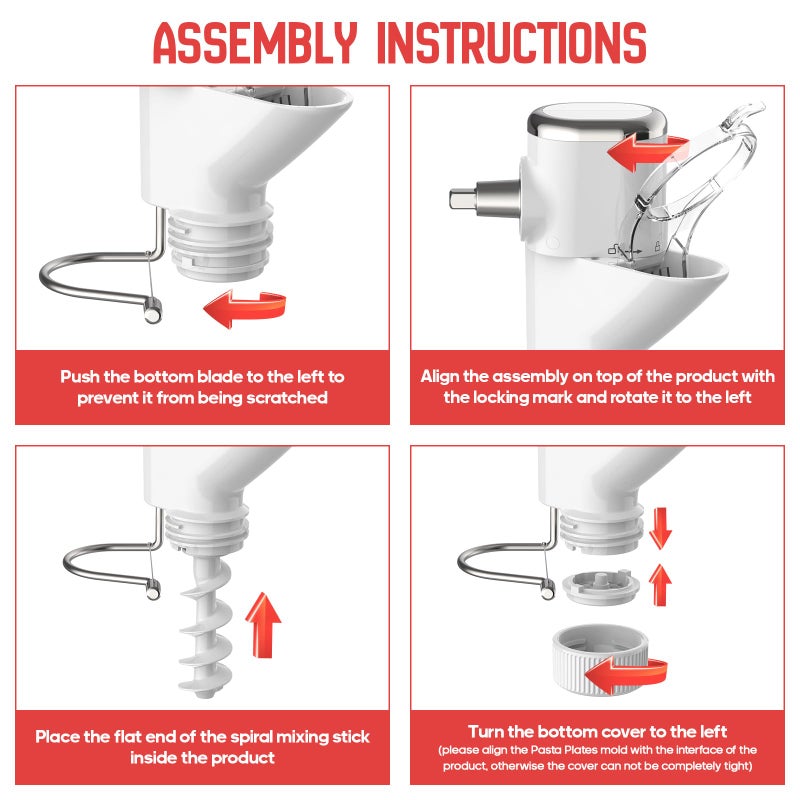 ASSEMBLY INSTRUCTIONS

Push the bottom blade to the left to prevent it from being scratched

Align the assembly on top of the product with the locking mark and rotate it to the left

Place the flat end of the spiral mixing stick inside the product

Turn the bottom cover to the left
(please align the Pasta Plates mold with the interface of the product, otherwise the cover can not be completely tight)