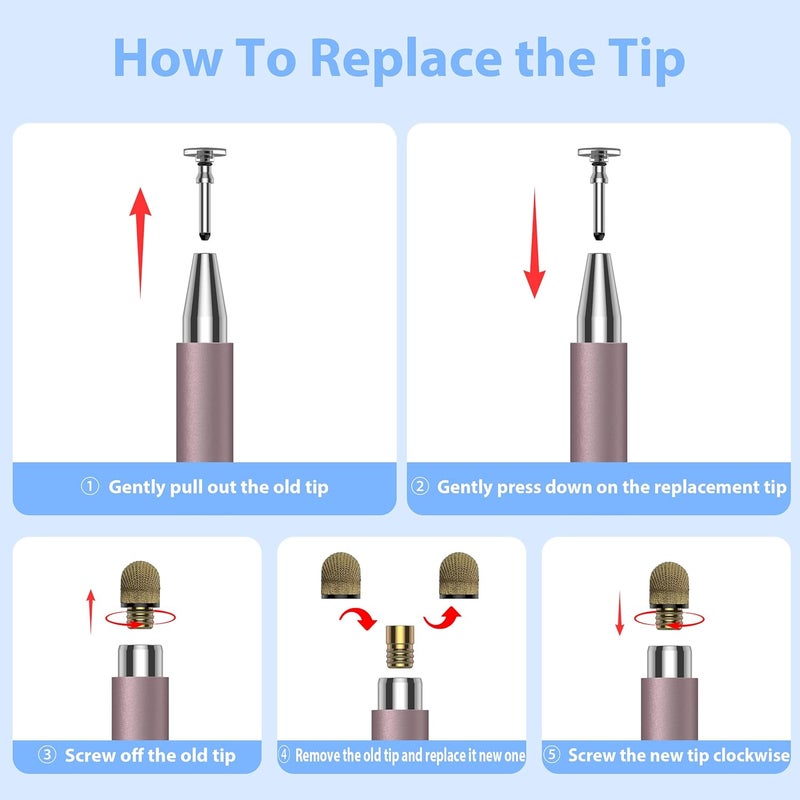 How To Replace the Tip

① Gently pull out the old tip

② Gently press down on the replacement tip

③ Screw off the old tip

④ Remove the old tip and replace it new one

⑤ Screw the new tip clockwise