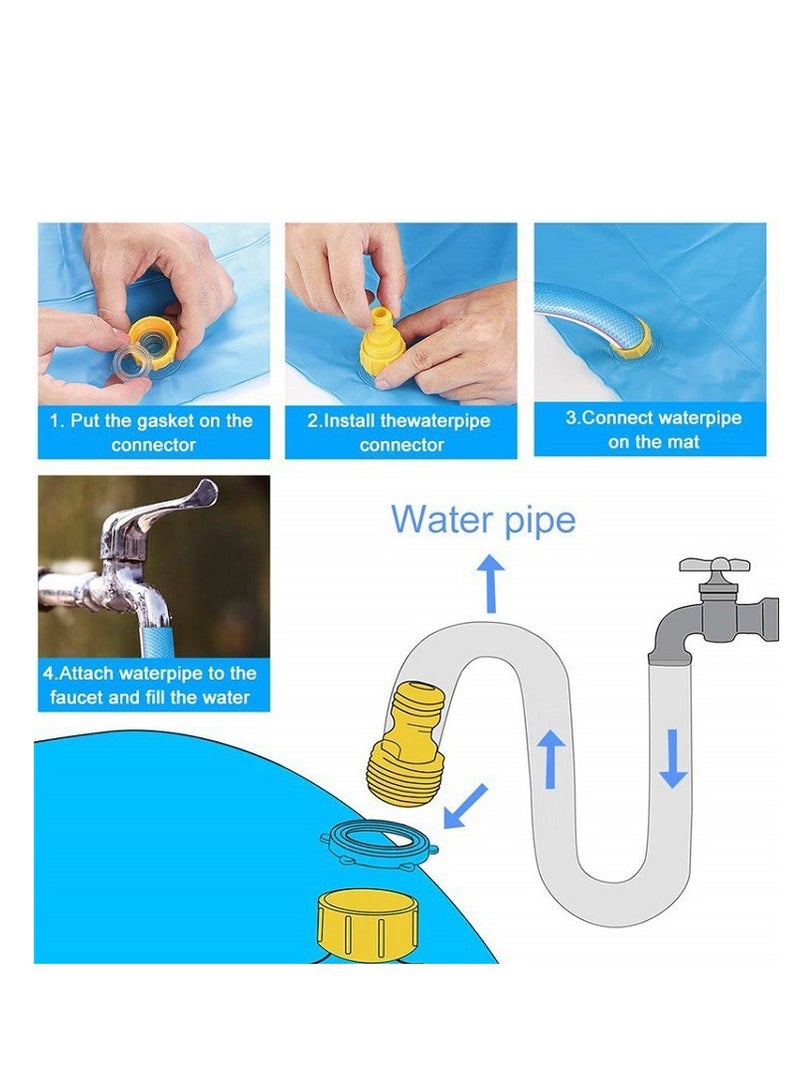 1. Put the gasket on the connector

2.Install thewaterpipe connector

3.Connect waterpipe on the mat

4.Attach waterpipe to the faucet and fill the water

Water pipe