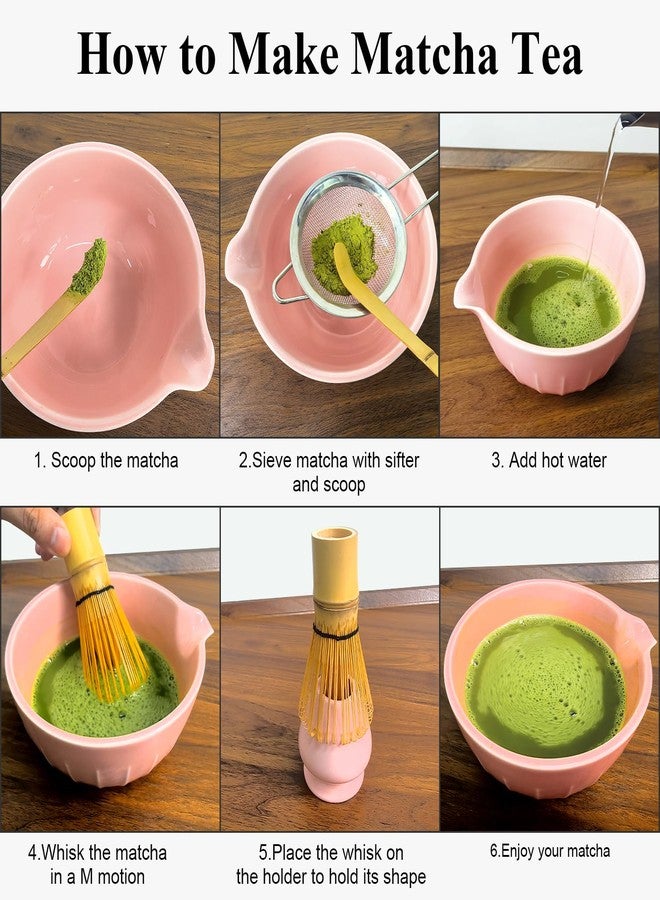 How to Make Matcha Tea

1. Scoop the matcha

2.Sieve matcha with sifter and scoop

3. Add hot water

4.Whisk the matcha in a M motion

5.Place the whisk on the holder to hold its shape

6.Enjoy your matcha