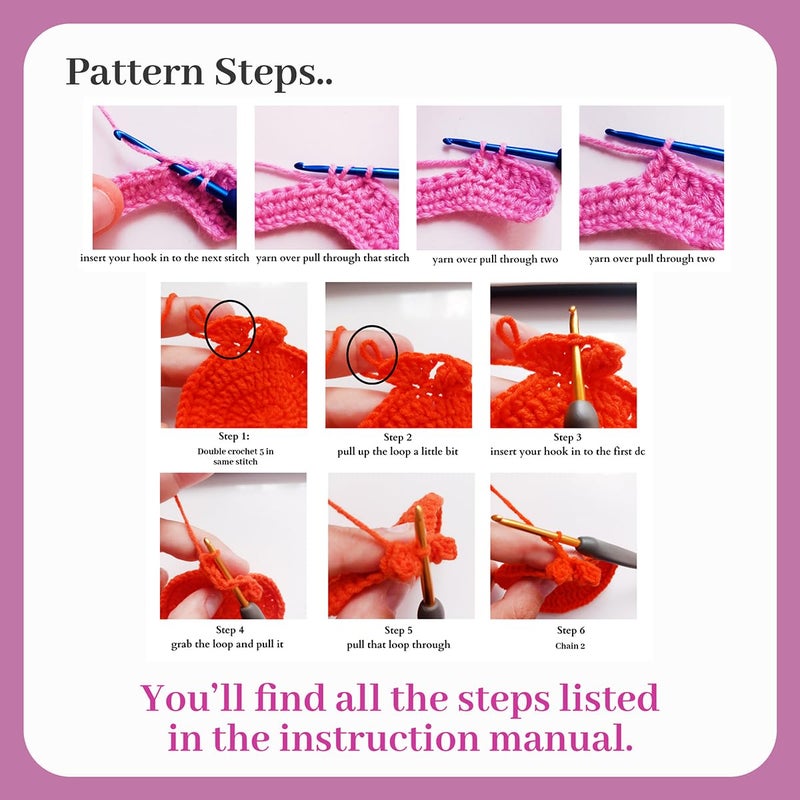 Pattern Steps..

insert your hook in to the next stitch

yarn over pull through that stitch

yarn over pull through two

yarn over pull through two

Step 1:
Double crochet 5 in same stitch

Step 2
pull up the loop a little bit

Step 3
insert your hook in to the first dc

Step 4
grab the loop and pull it

Step 5
pull that loop through

Step 6
Chain 2

You'll find all the steps listed in the instruction manual.