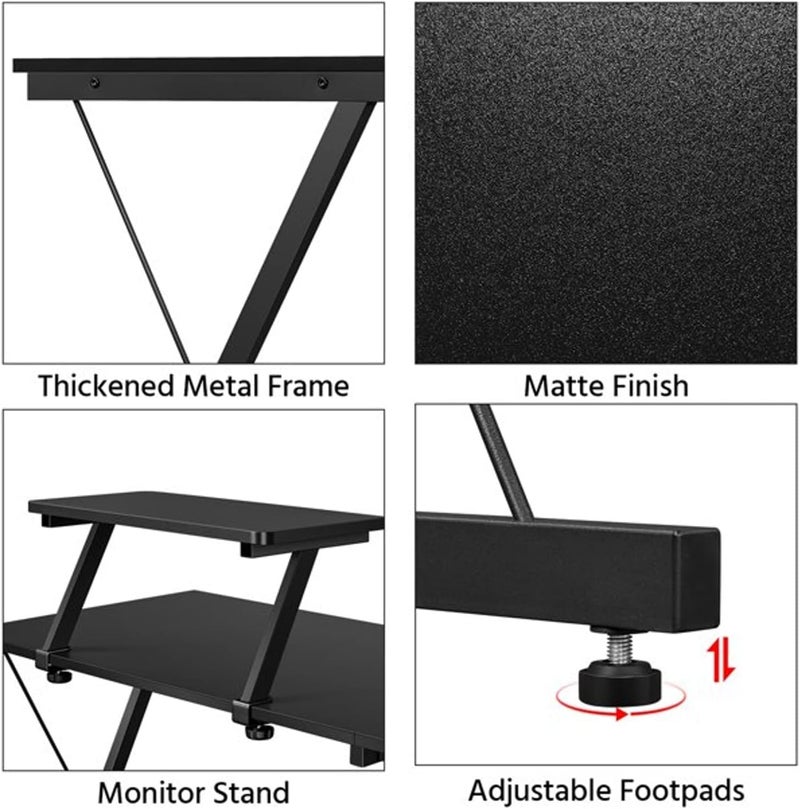 Thickened Metal Frame

Matte Finish

Monitor Stand

Adjustable Footpads