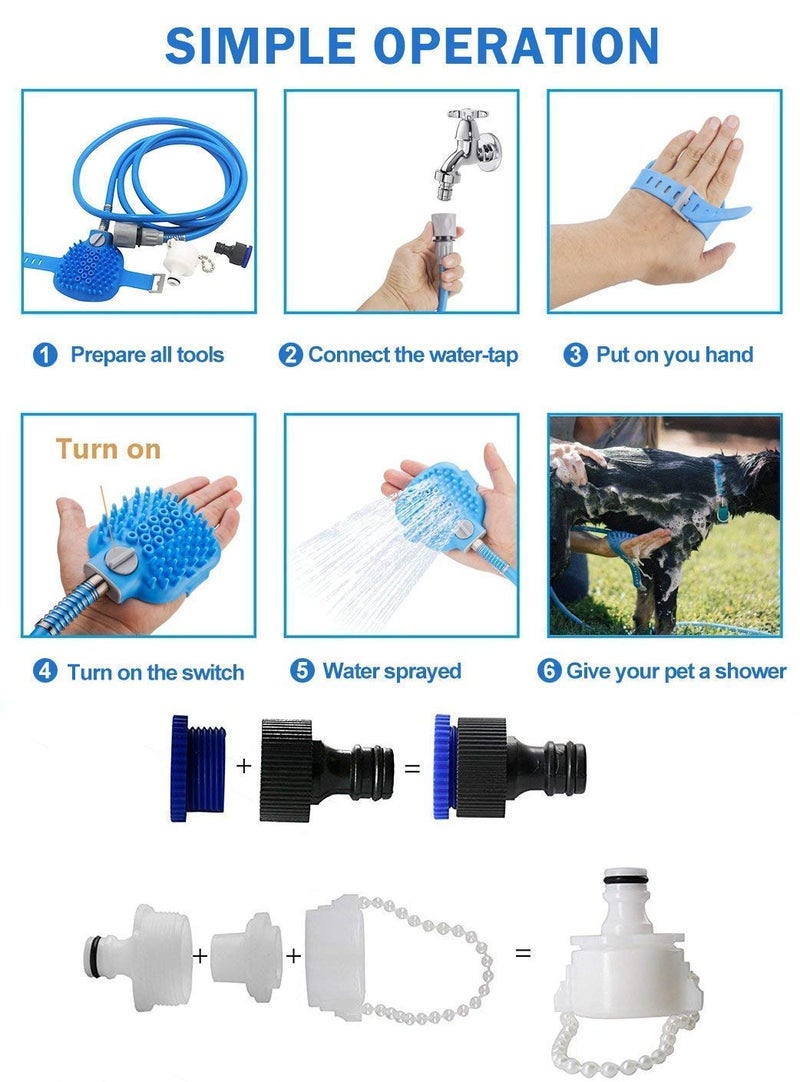 SIMPLE OPERATION

1 Prepare all tools

2 Connect the water-tap

3 Put on you hand

Turn on

4 Turn on the switch

5 Water sprayed

6 Give your pet a shower

+ =

+ + =