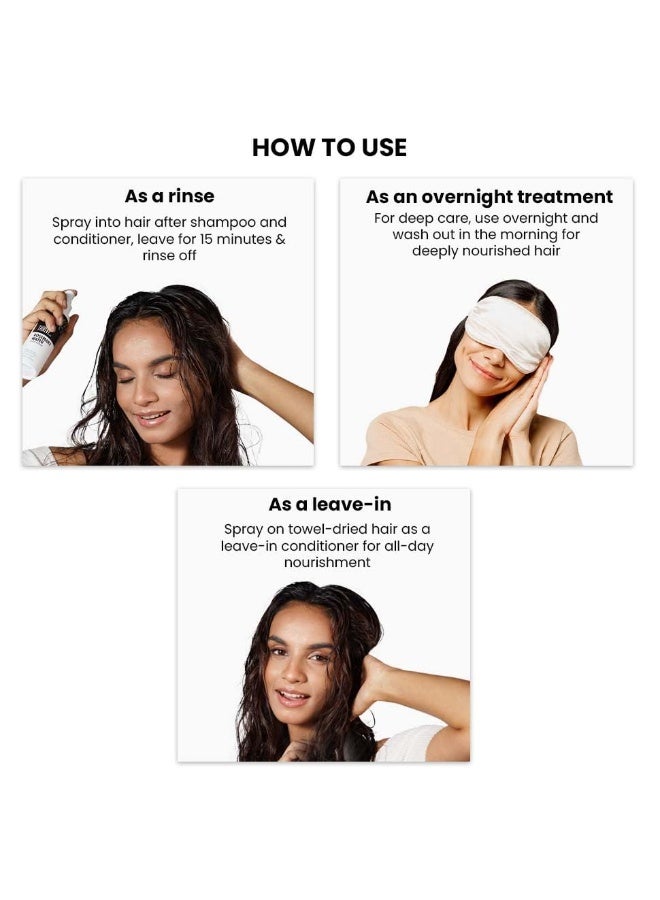 HOW TO USE

As a rinse

Spray into hair after shampoo and conditioner, leave for 15 minutes & rinse off

As an overnight treatment

For deep care, use overnight and wash out in the morning for deeply nourished hair

As a leave-in

Spray on towel-dried hair as a leave-in conditioner for all-day nourishment